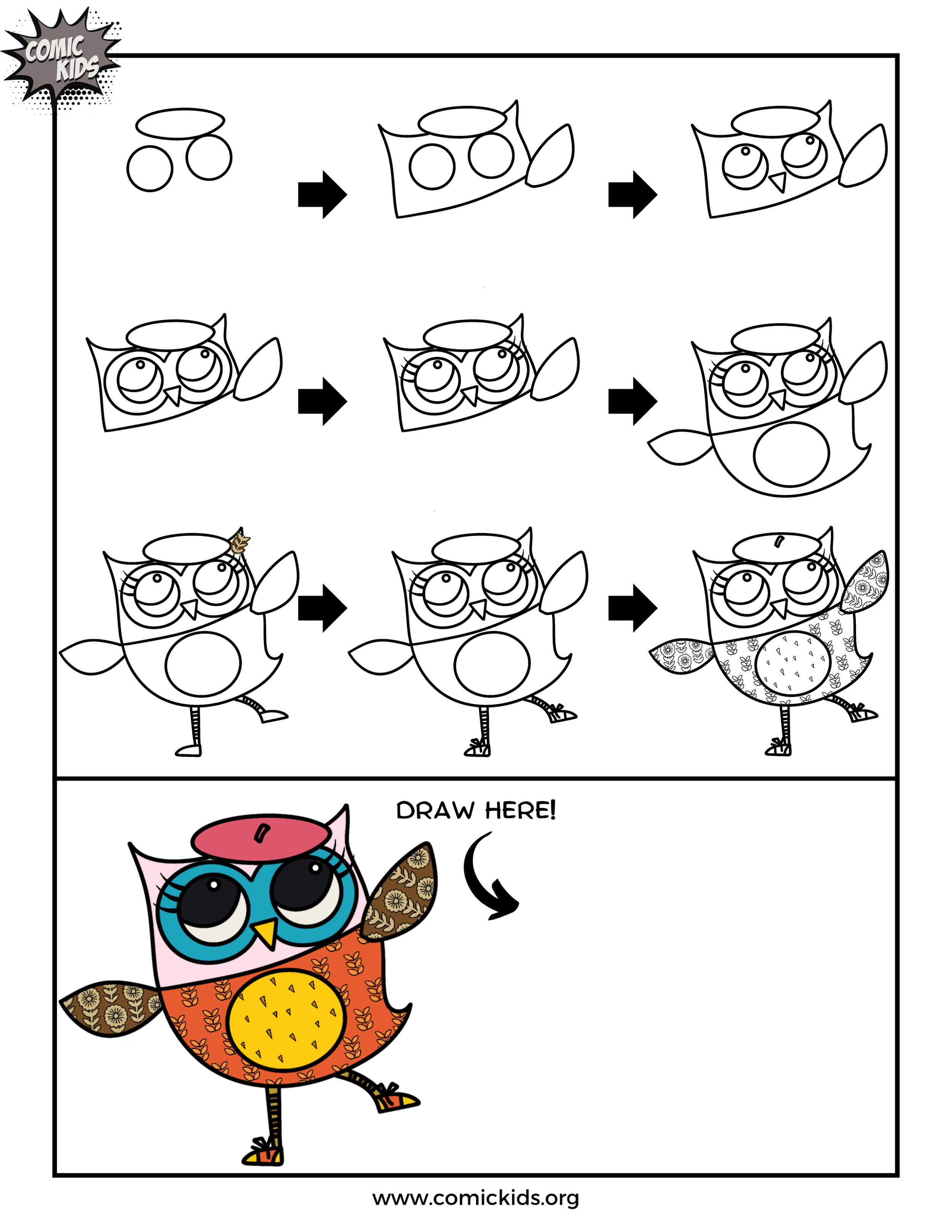 COMIC KIDS

DRAW HERE!

www.comickids.org