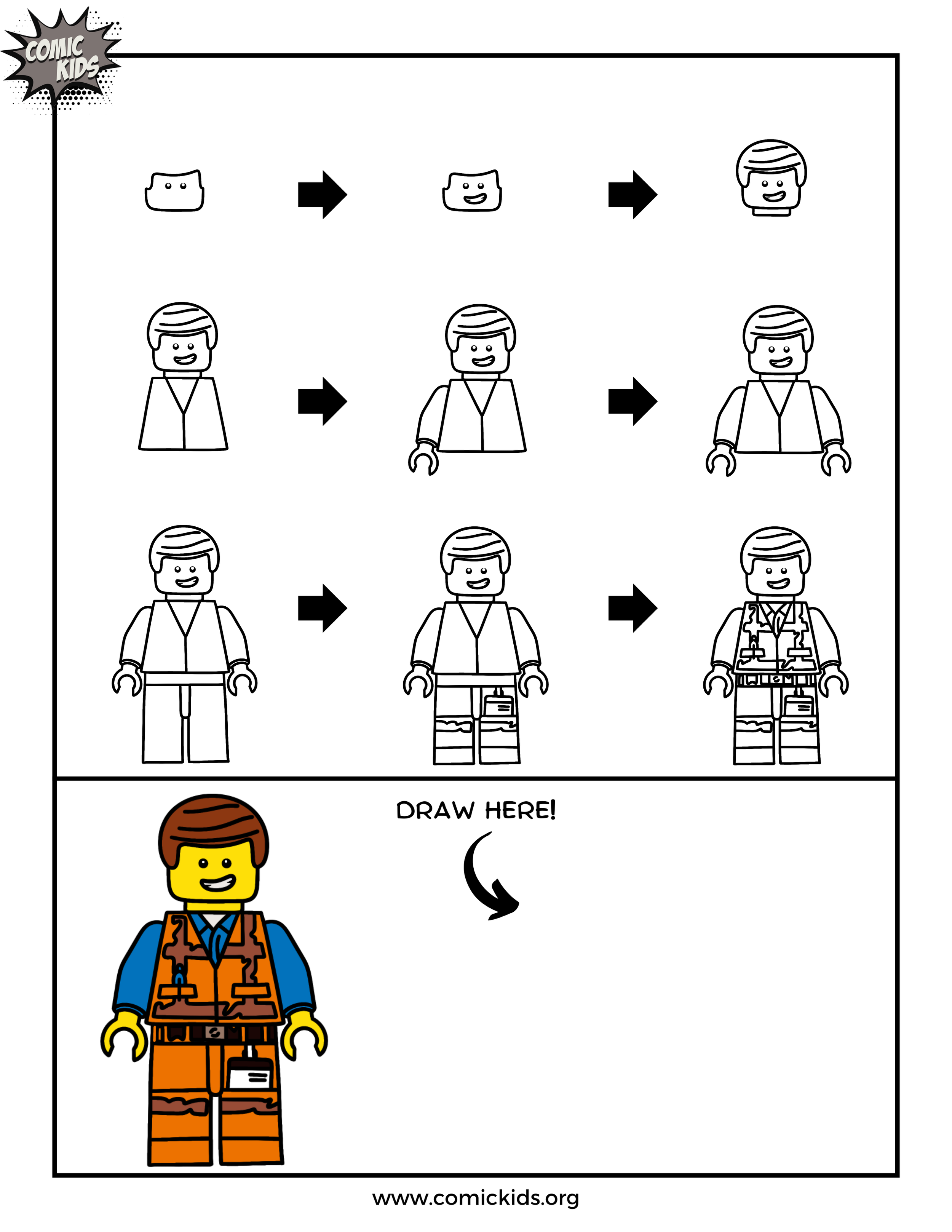 COMIC KIDS

DRAW HERE!

www.comickids.org