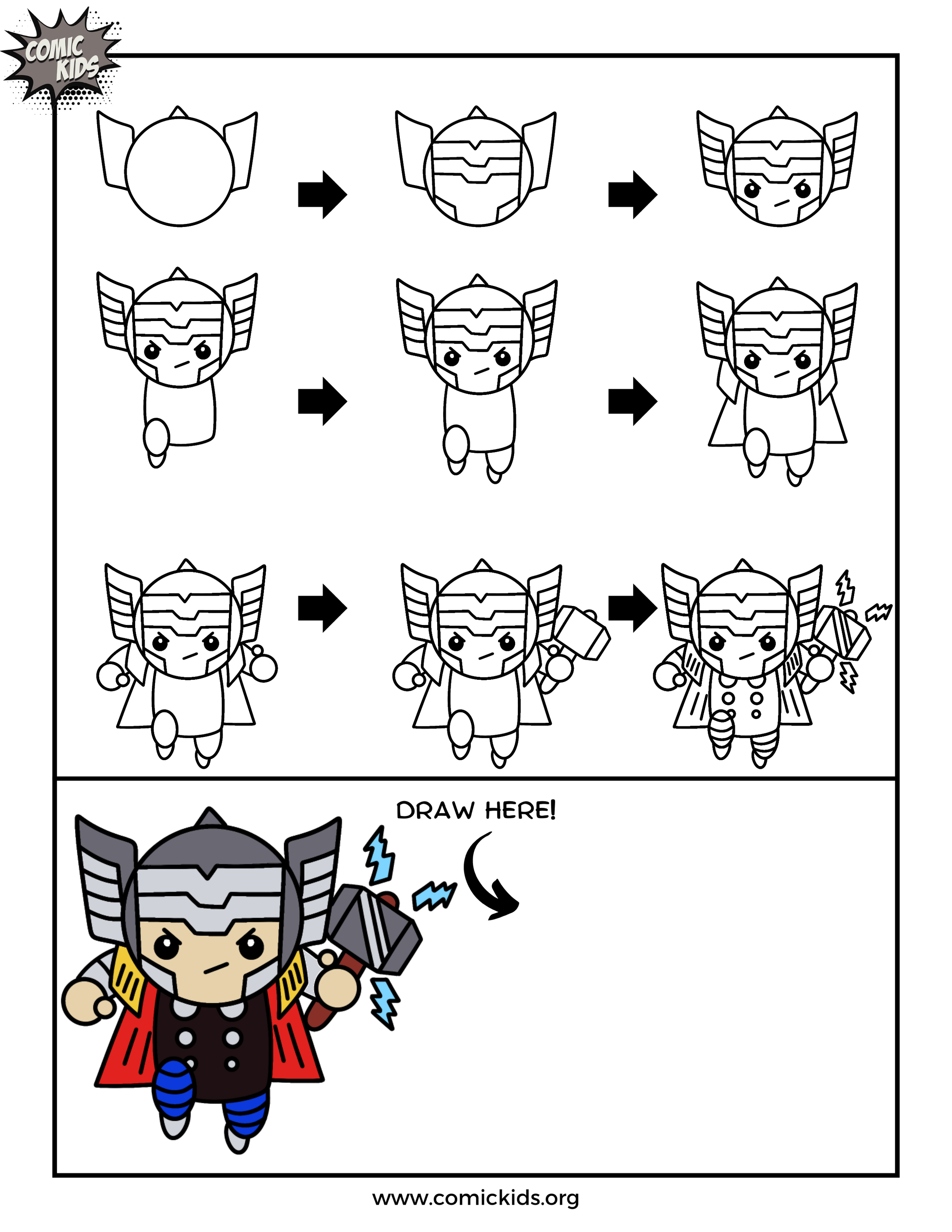 COMIC KIDS

DRAW HERE!

www.comickids.org