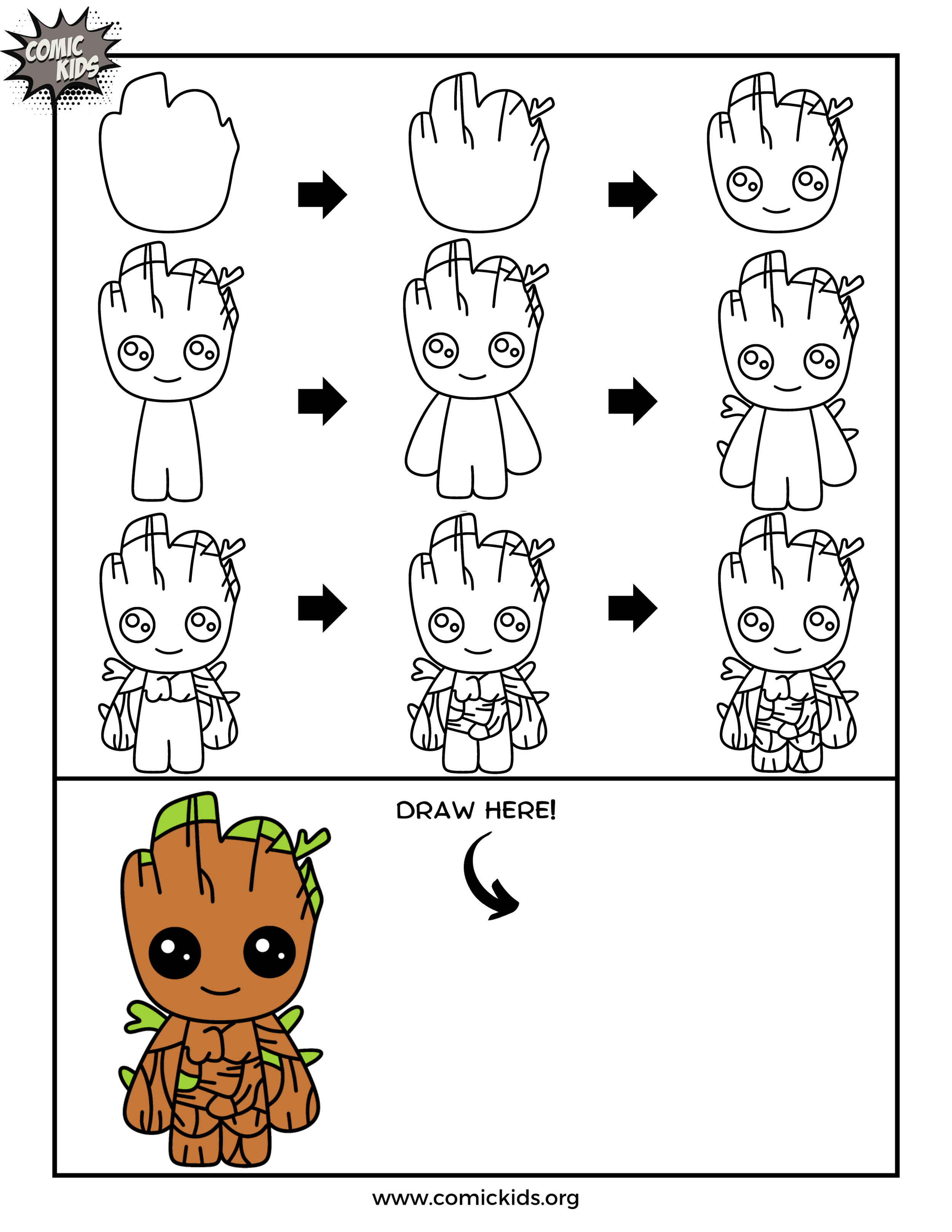 COMIC KIDS

DRAW HERE!

www.comickids.org