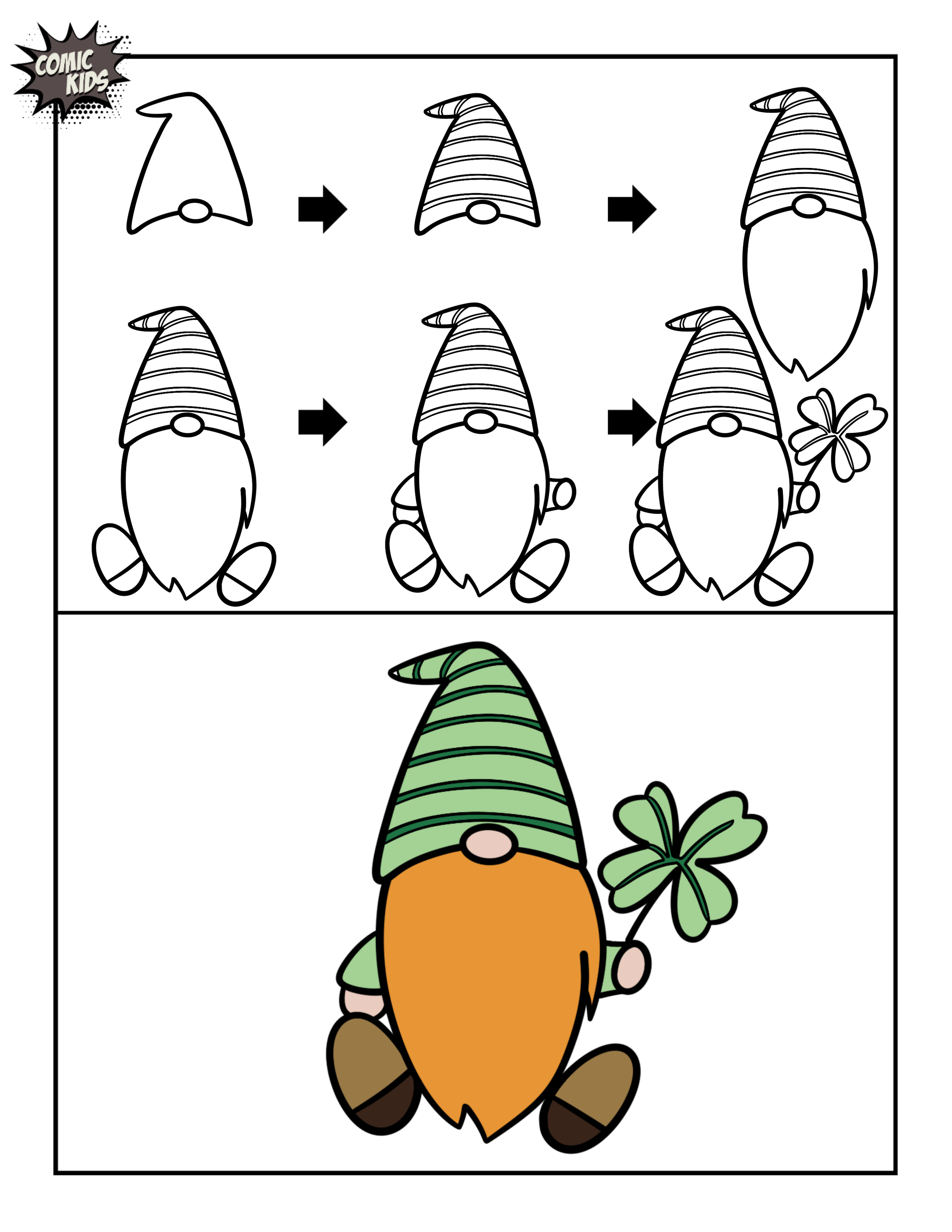 COMIC KIDS