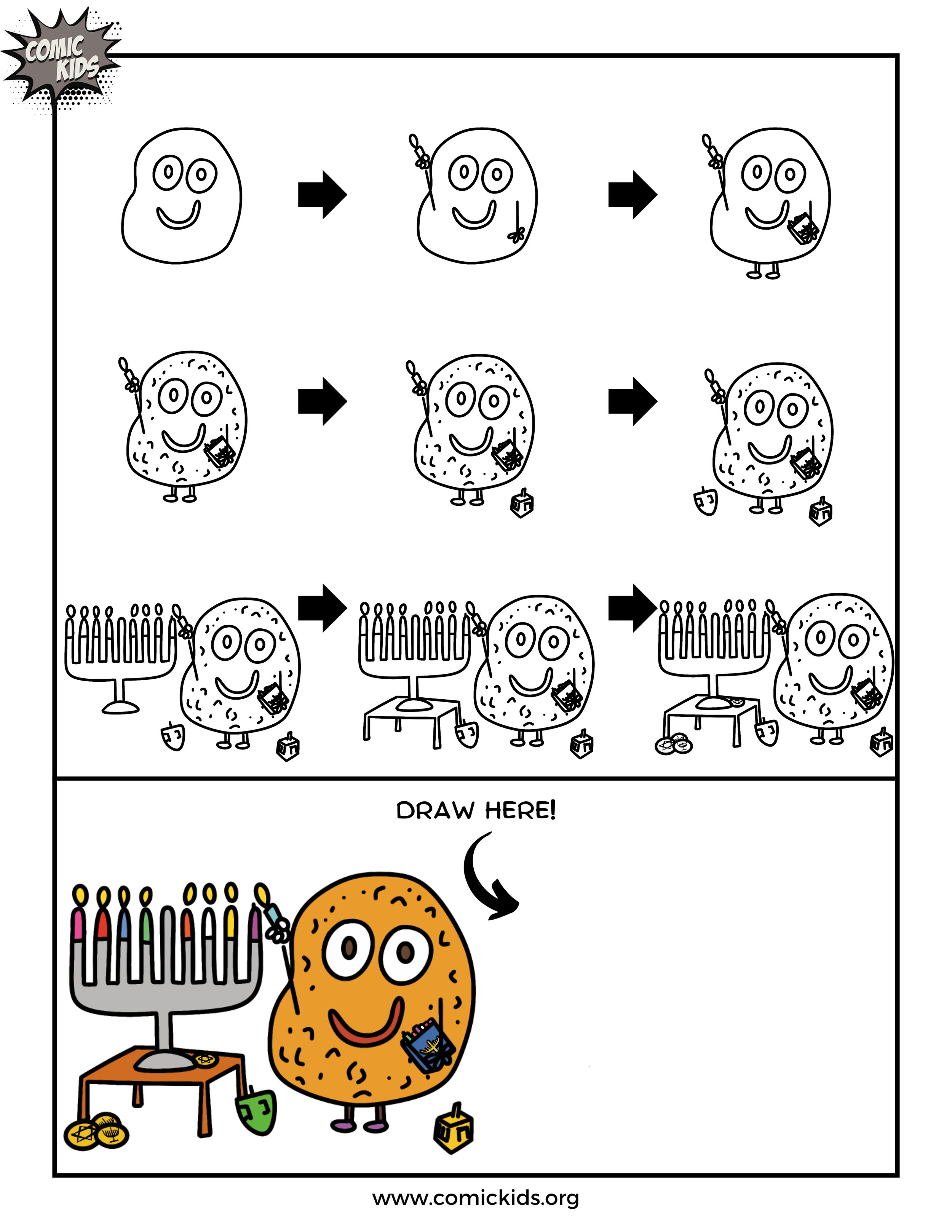 COMIC KIDS

DRAW HERE!

www.comickids.org