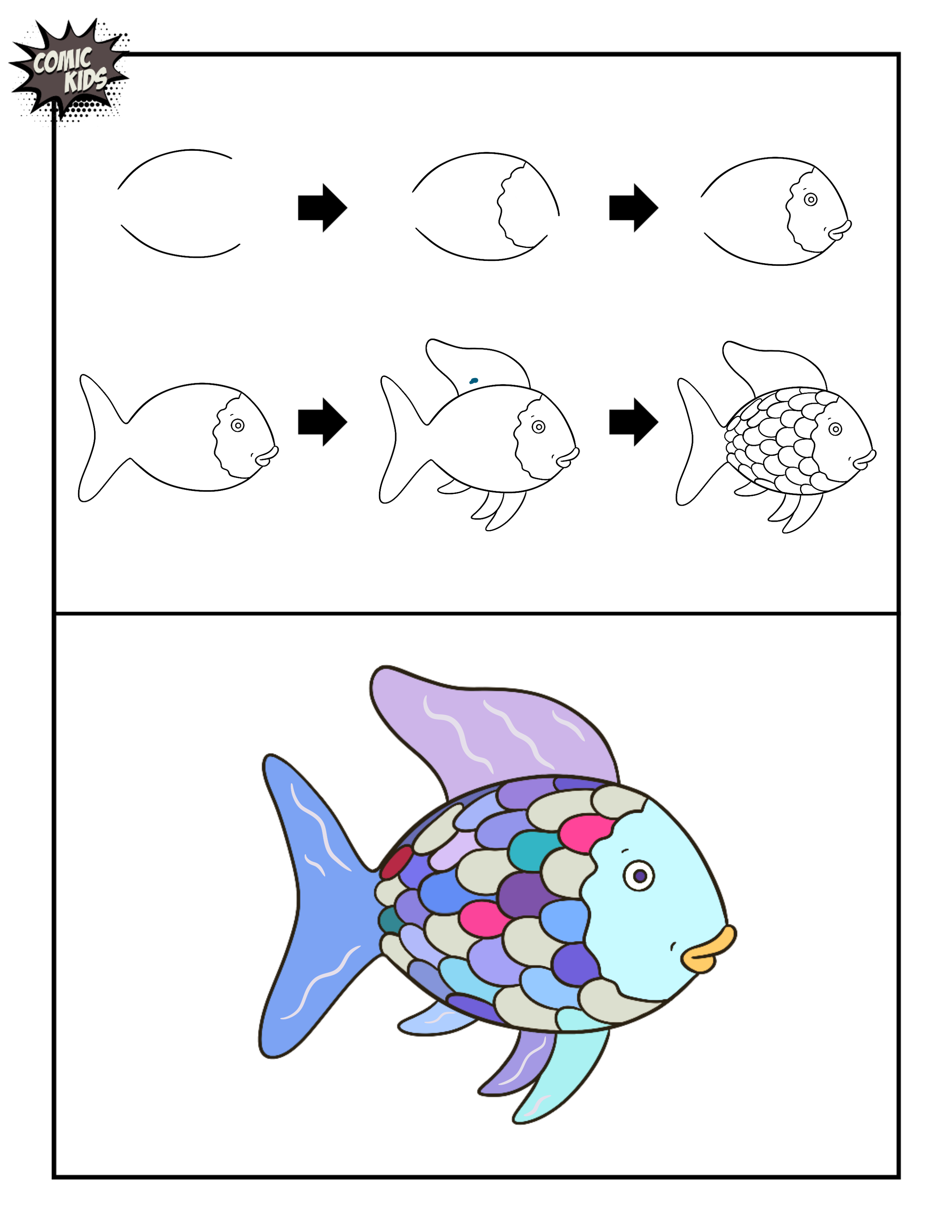 COMIC KIDS