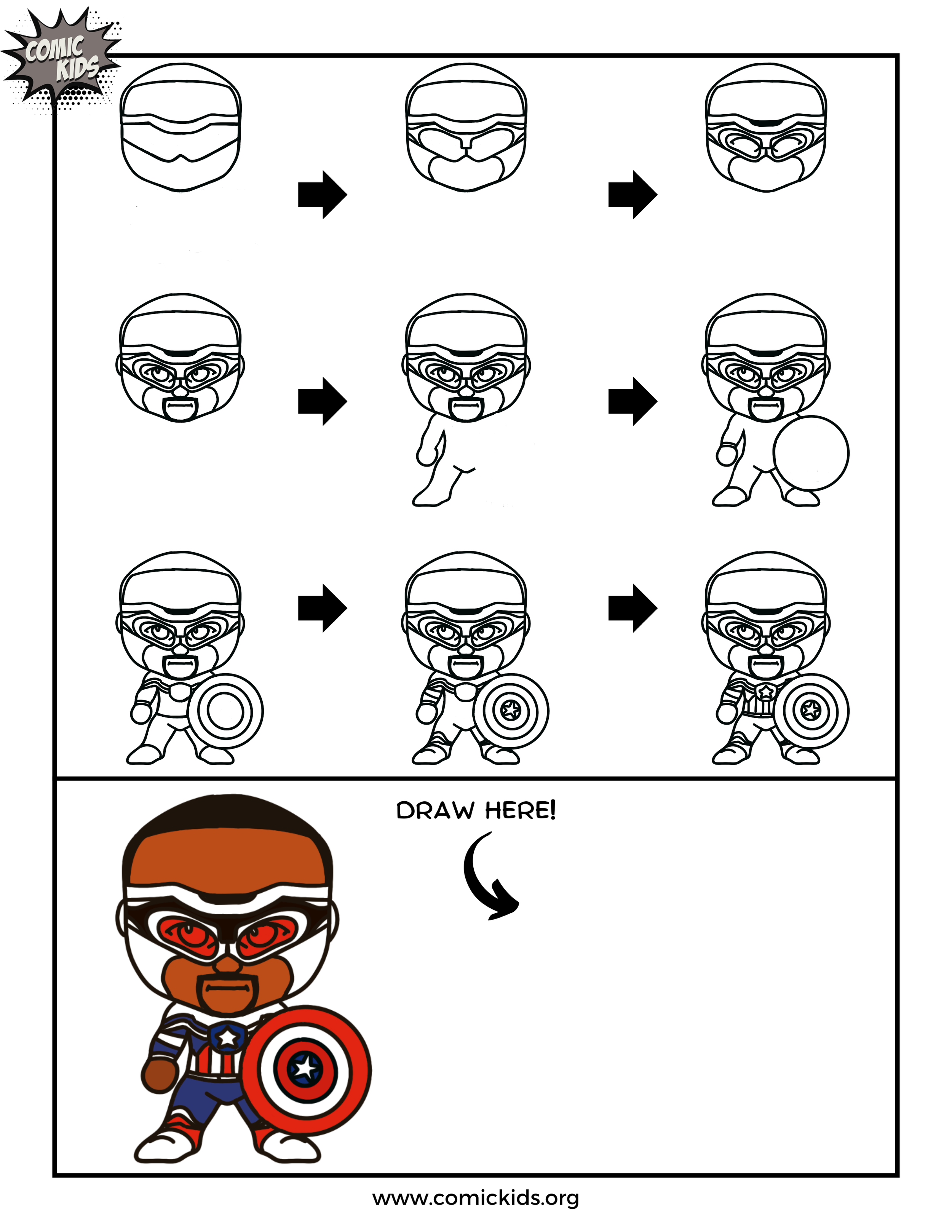 COMIC KIDS

DRAW HERE!

www.comickids.org