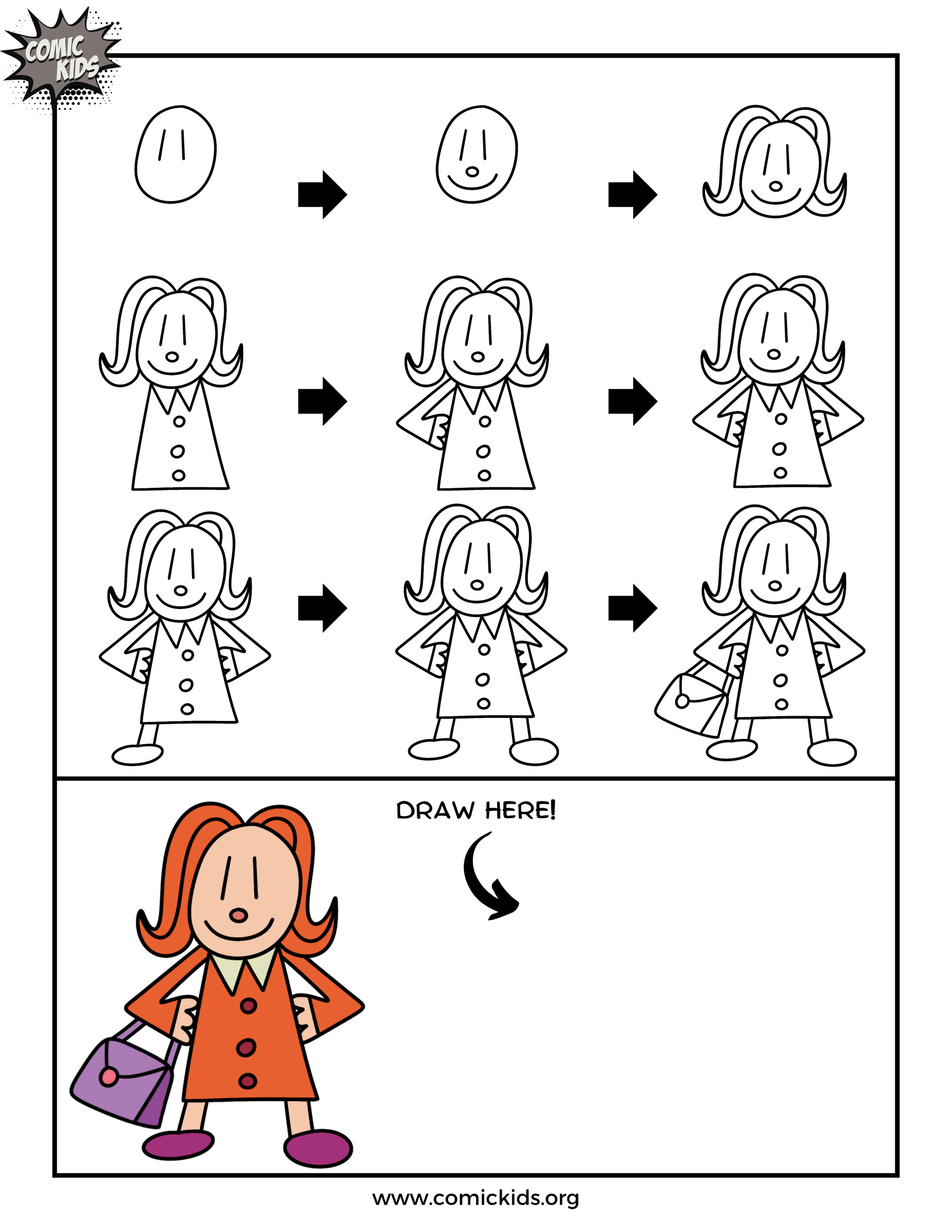 COMIC KIDS

DRAW HERE!

www.comickids.org