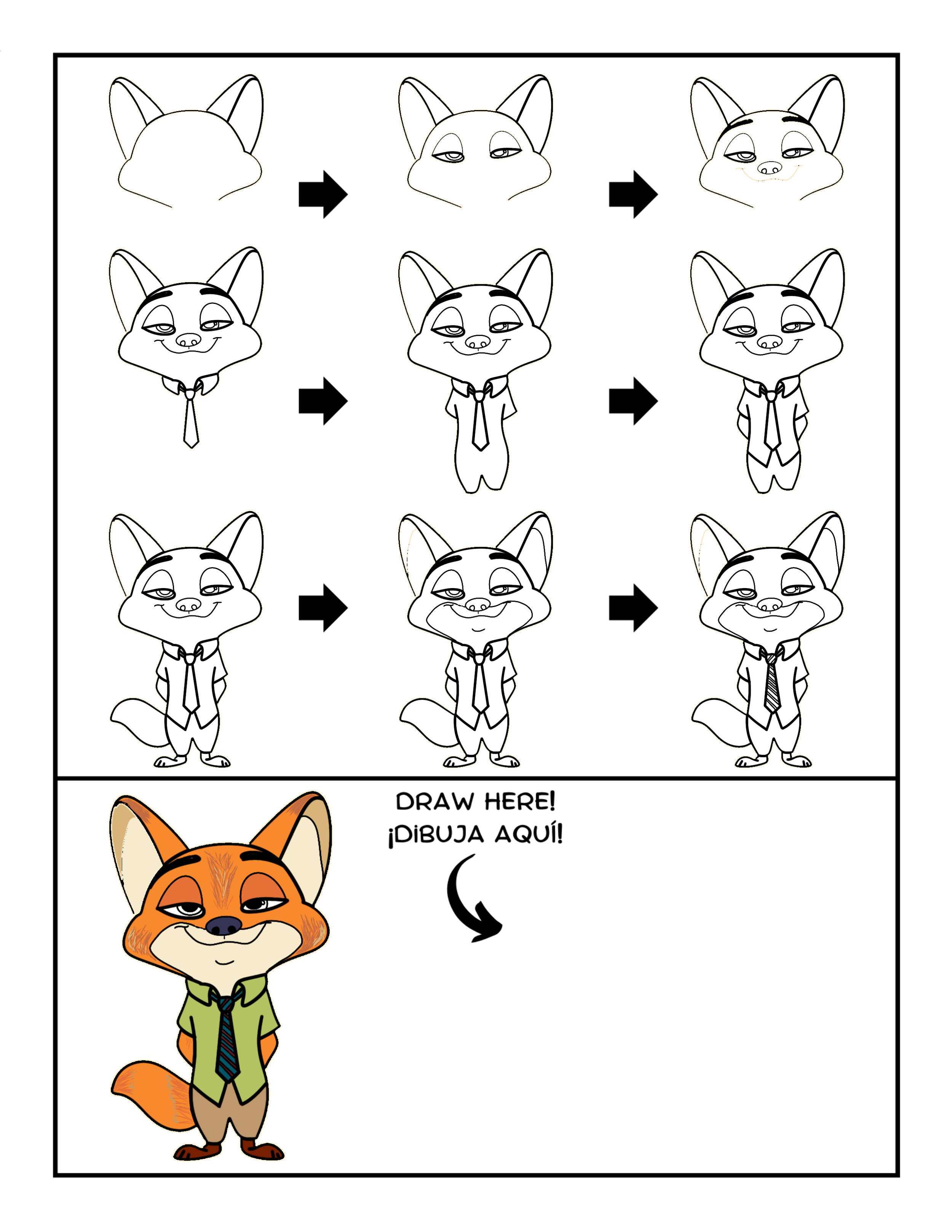 DRAW HERE!
¡DIBUJA AQUÍ!