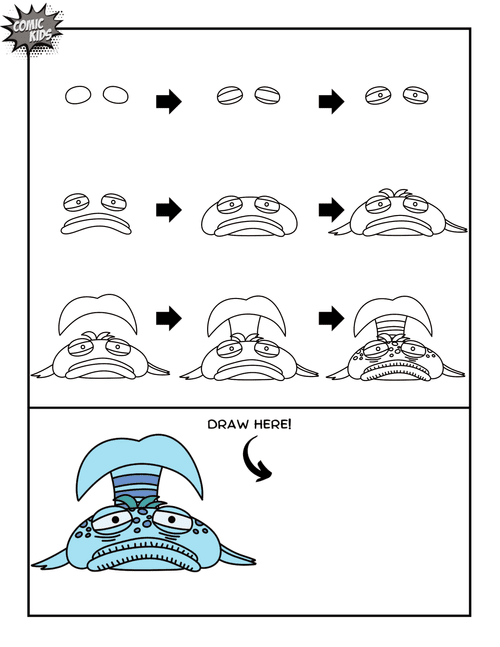 COMIC KIDS

DRAW HERE!