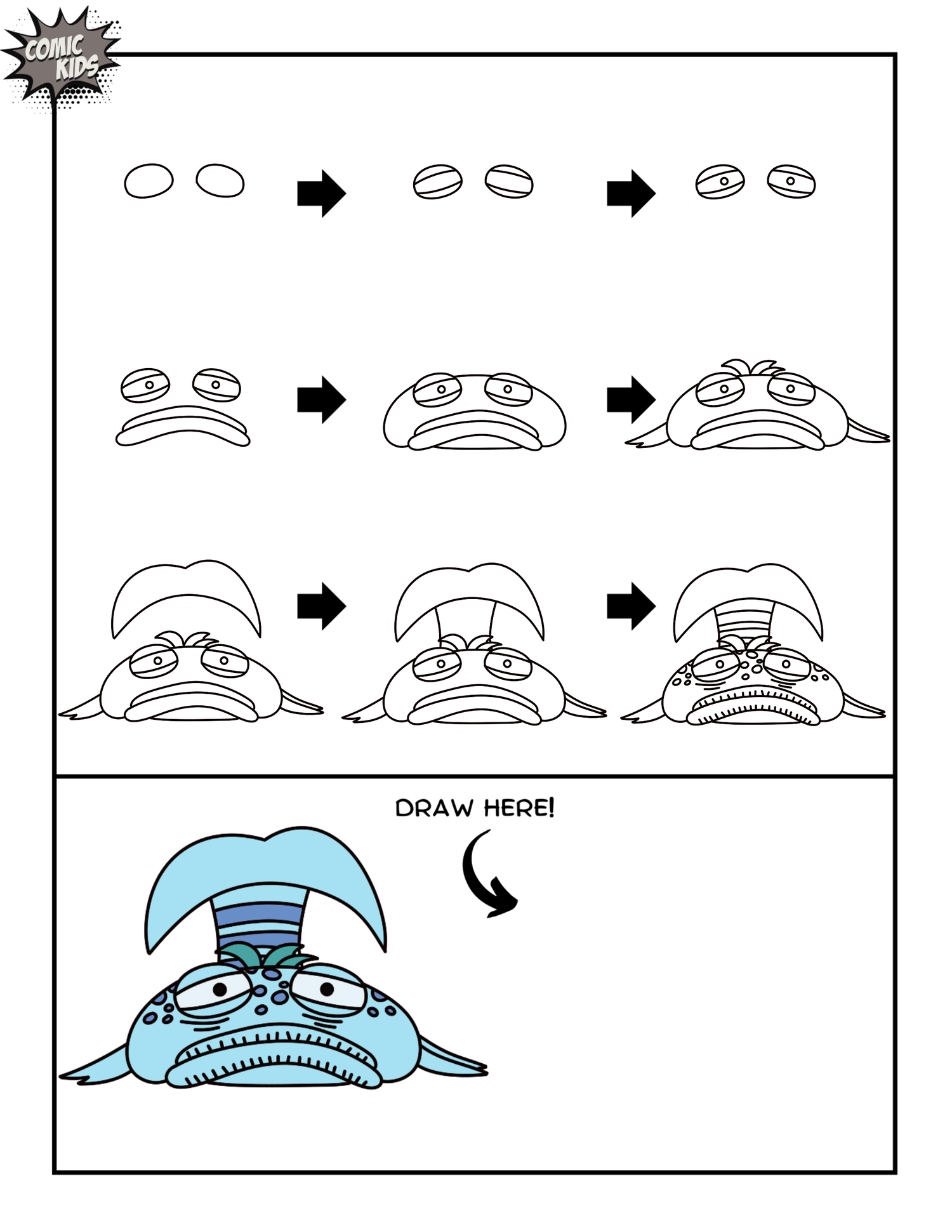 COMIC KIDS

DRAW HERE!