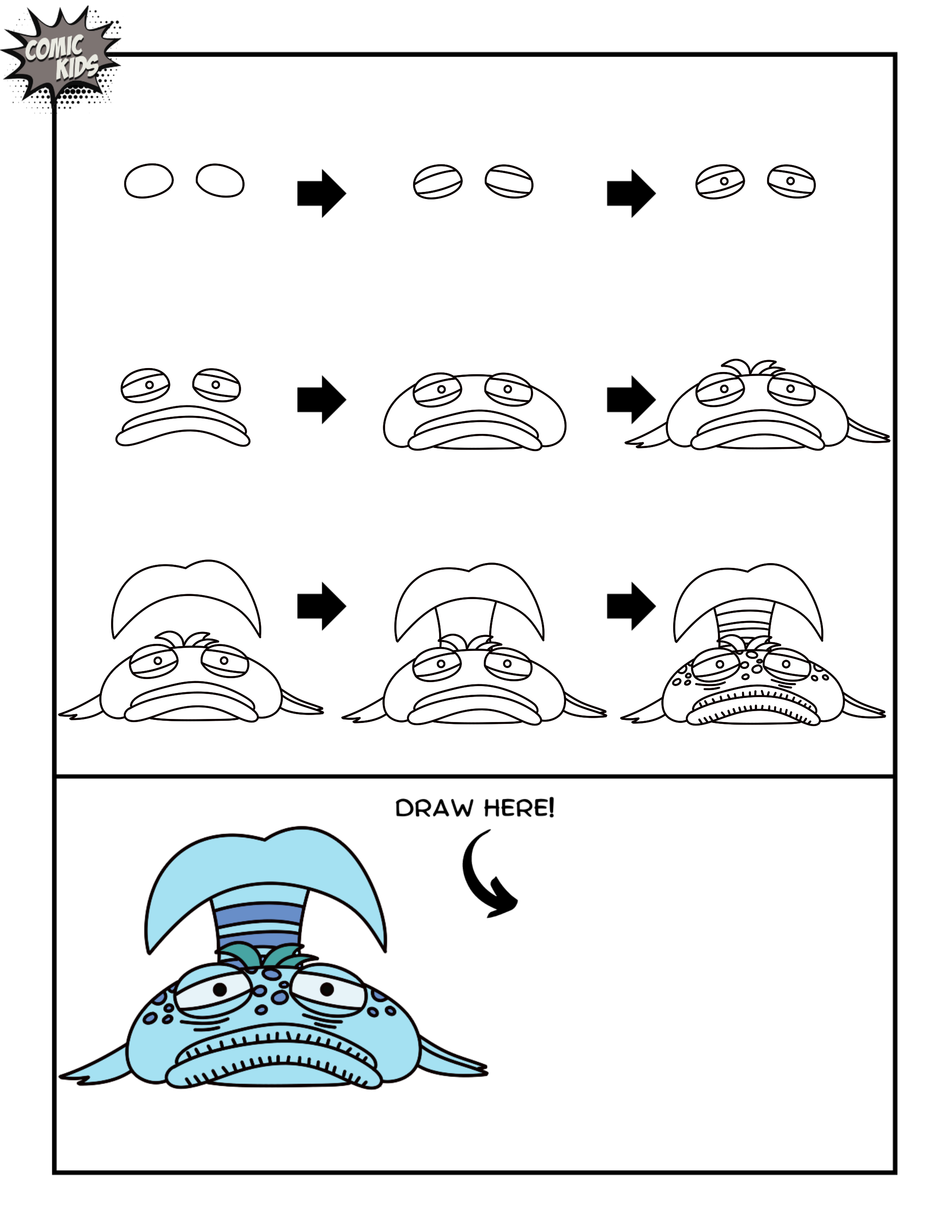 COMIC KIDS

DRAW HERE!