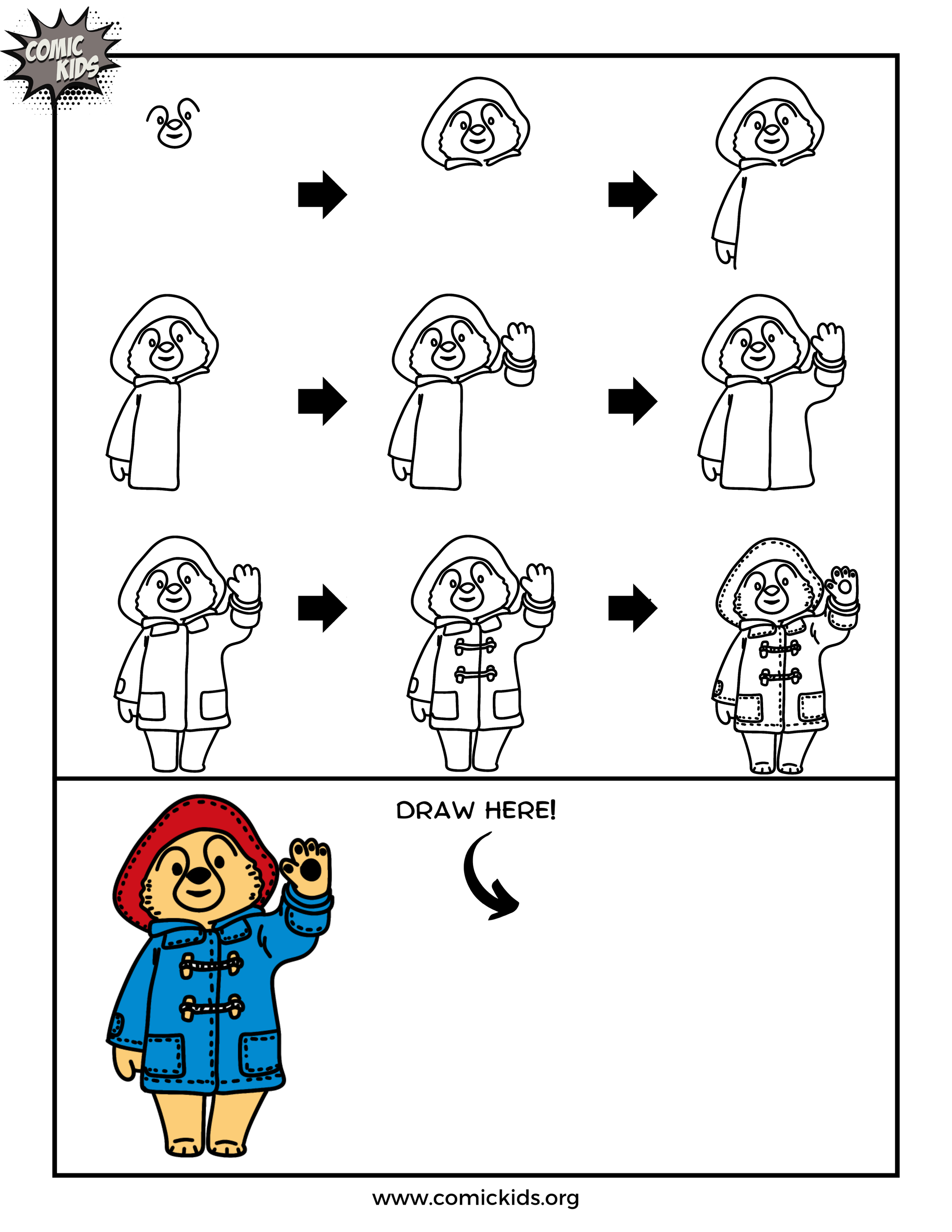 COMIC KIDS

DRAW HERE!

www.comickids.org