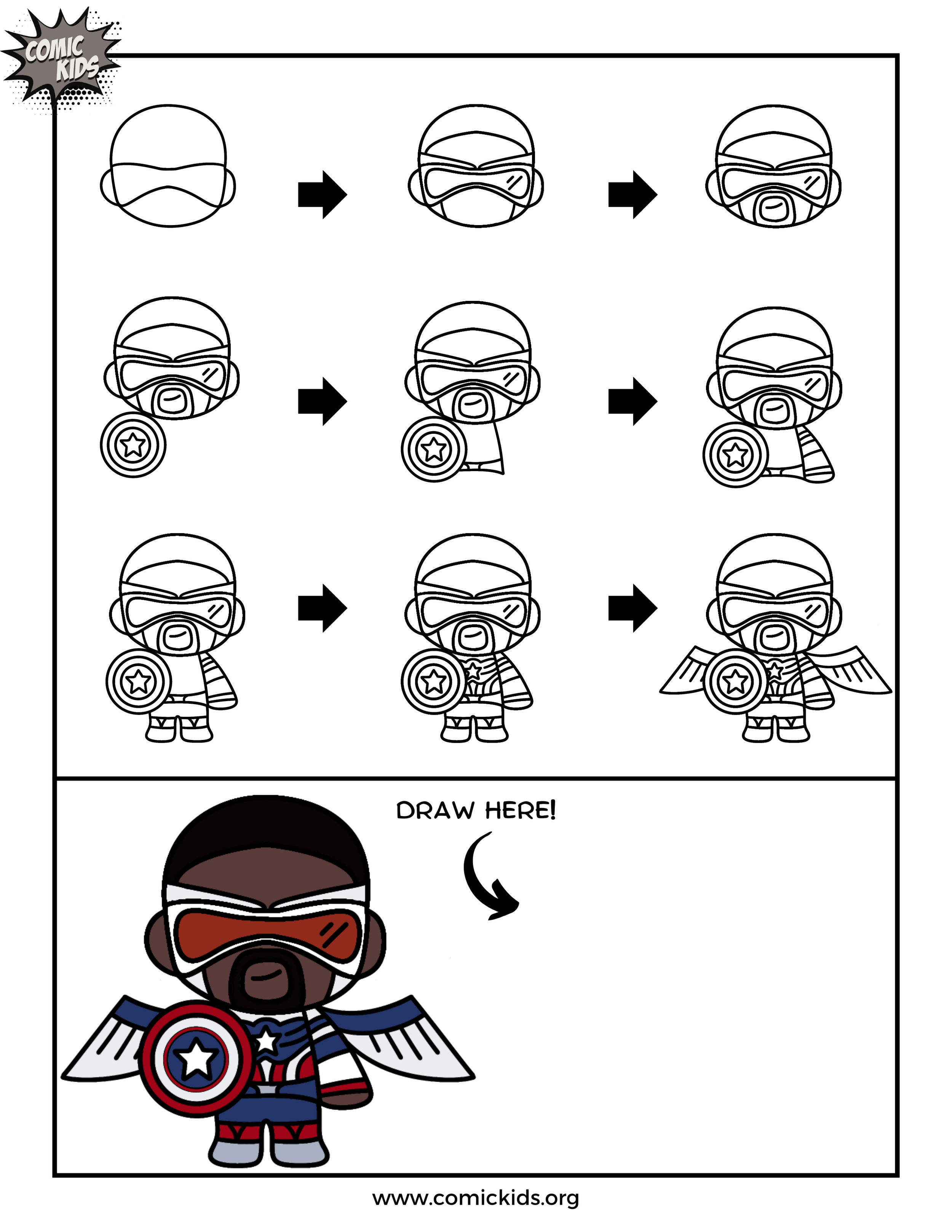 COMIC KIDS

DRAW HERE!

www.comickids.org