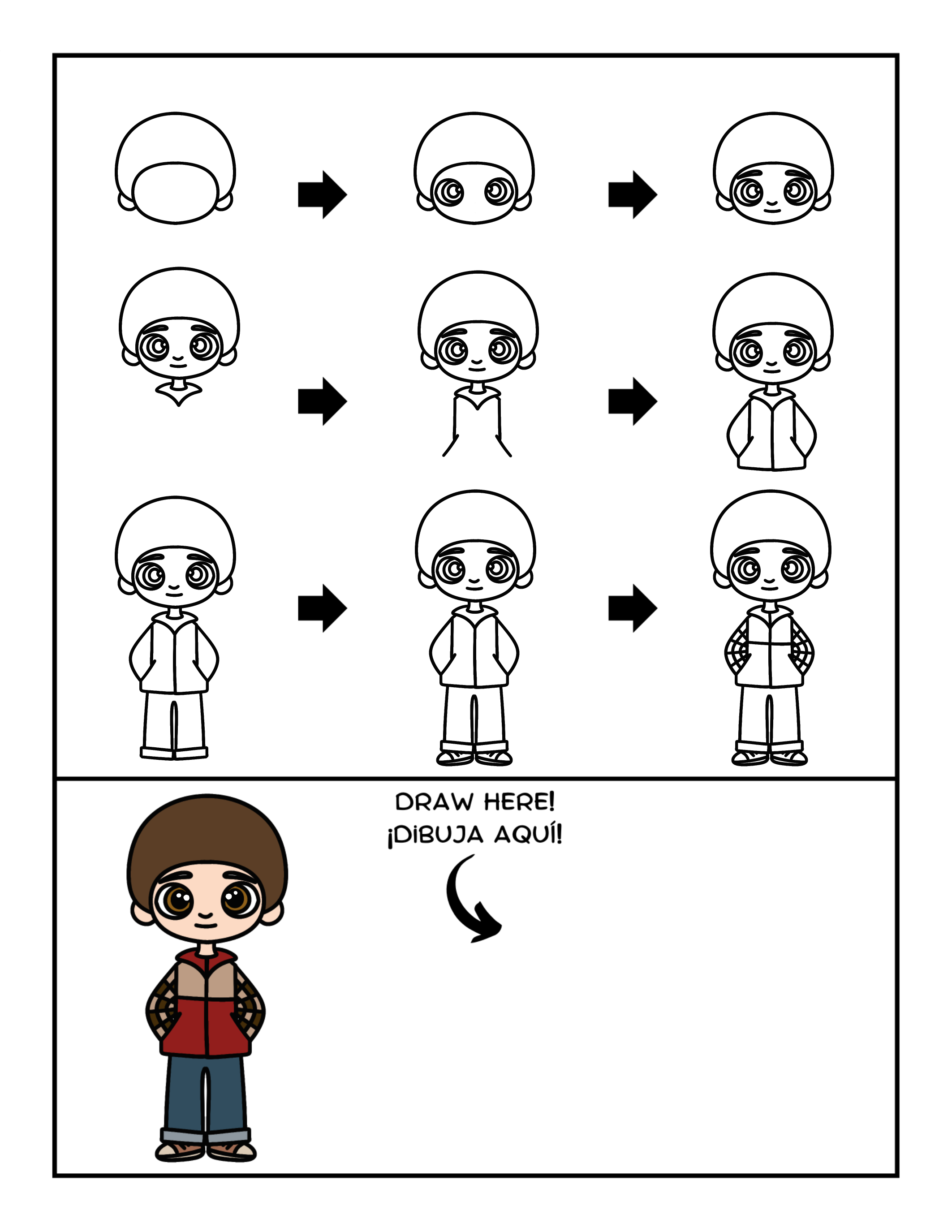 DRAW HERE!
¡DIBUJA AQUÍ!