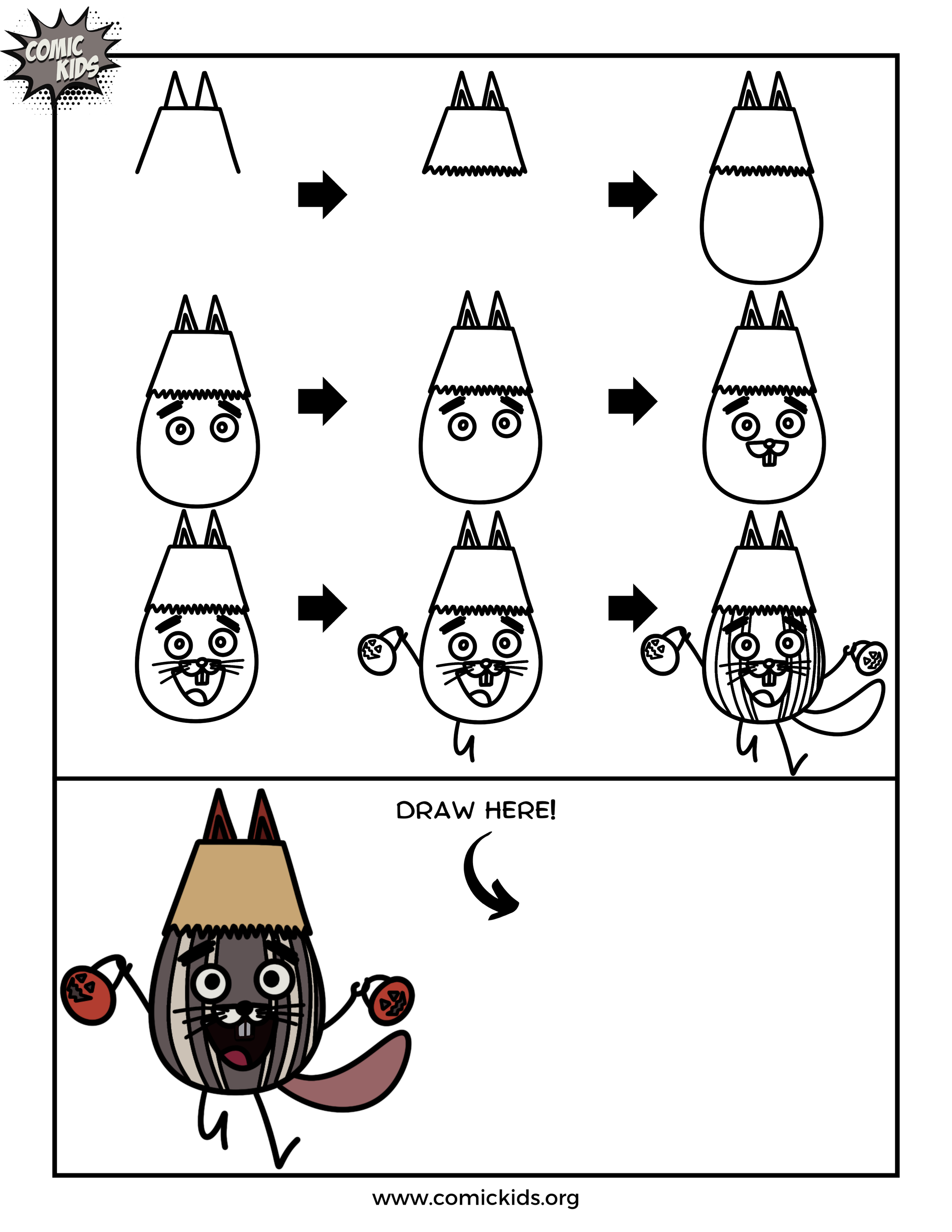 COMIC KIDS

DRAW HERE!

www.comickids.org