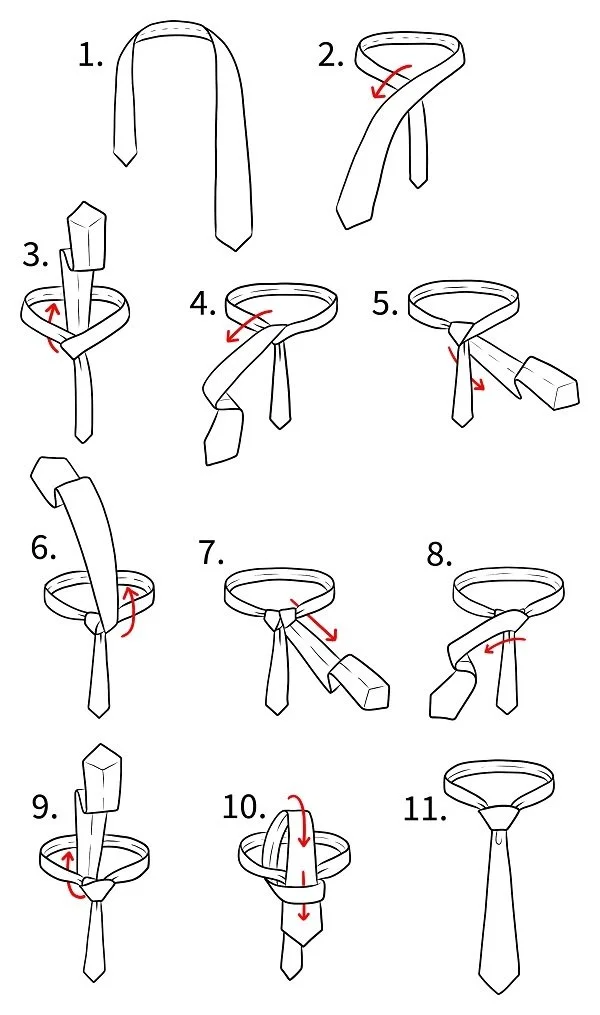 1.
2.
3.
4.
5.
6.
7.
8.
9.
10.
11.