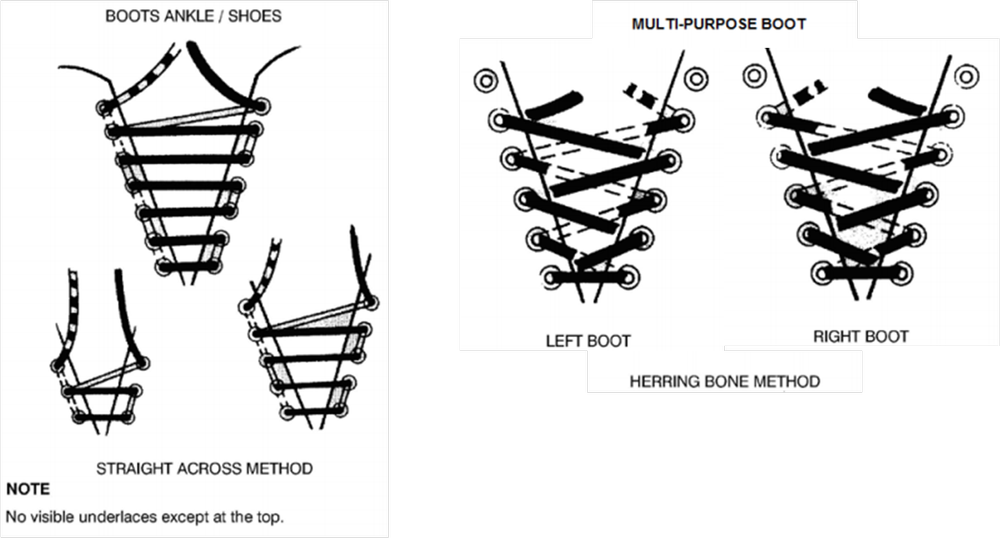 BOOTS ANKLE / SHOES

STRAIGHT ACROSS METHOD

NOTE
No visible underlaces except at the top.

MULTI-PURPOSE BOOT

LEFT BOOT

RIGHT BOOT

HERRING BONE METHOD