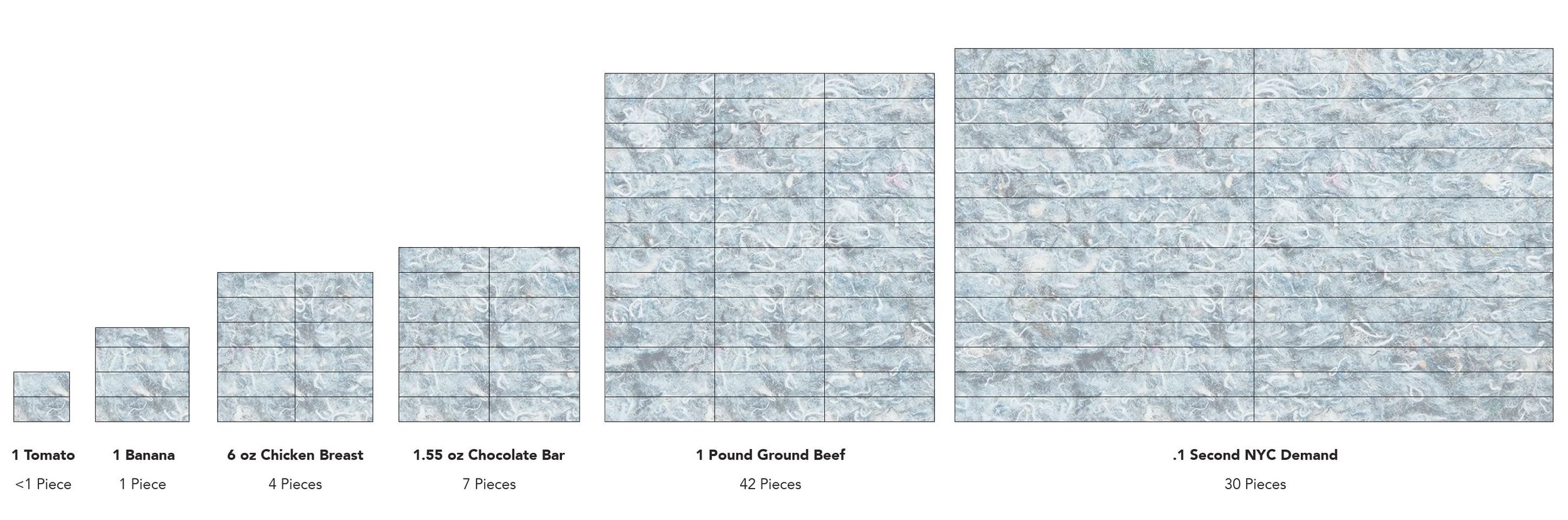 1 Tomato
<1 Piece

1 Banana
1 Piece

6 oz Chicken Breast
4 Pieces

1.55 oz Chocolate Bar
7 Pieces

1 Pound Ground Beef
42 Pieces

.1 Second NYC Demand
30 Pieces