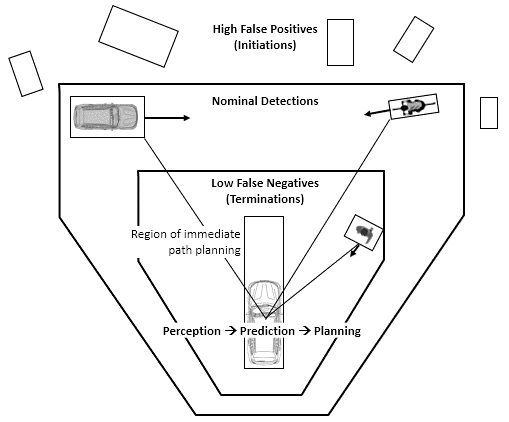 High False Positives
(Initiations)

Nominal Detections

Low False Negatives
(Terminations)

Region of immediate path planning

Perception → Prediction → Planning