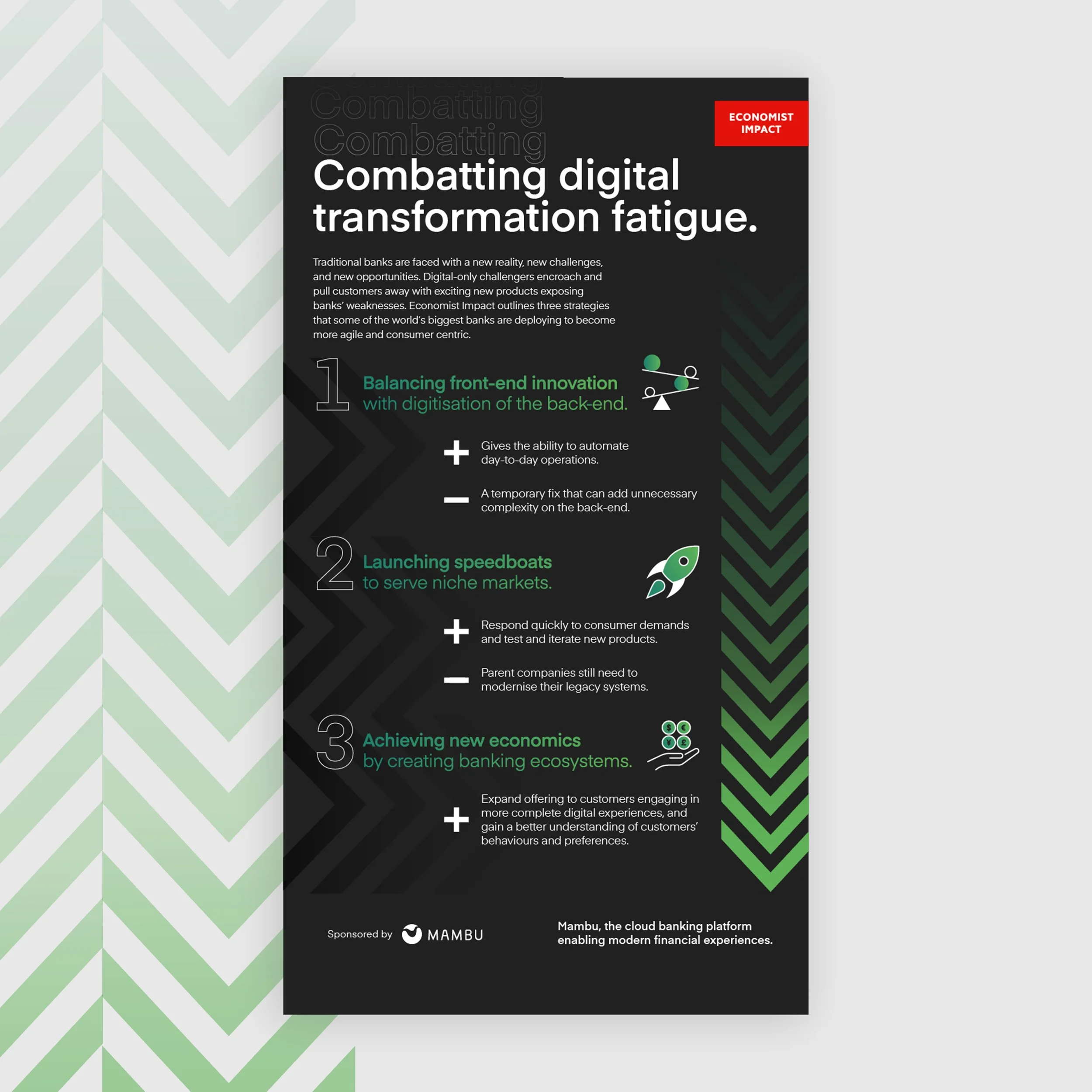 Combatting
Combatting

ECONOMIST IMPACT

Combatting digital transformation fatigue.

Traditional banks are faced with a new reality, new challenges, and new opportunities. Digital-only challengers encroach and pull customers away with exciting new products exposing banks' weaknesses. Economist Impact outlines three strategies that some of the world's biggest banks are deploying to become more agile and consumer centric.

1 Balancing front-end innovation with digitisation of the back-end.

+ Gives the ability to automate day-to-day operations.

− A temporary fix that can add unnecessary complexity on the back-end.

2 Launching speedboats to serve niche markets.

+ Respond quickly to consumer demands and test and iterate new products.

− Parent companies still need to modernise their legacy systems.

3 Achieving new economics by creating banking ecosystems.

$ € ¥ £

+ Expand offering to customers engaging in more complete digital experiences, and gain a better understanding of customers' behaviours and preferences.

Sponsored by MAMBU

Mambu, the cloud banking platform enabling modern financial experiences.