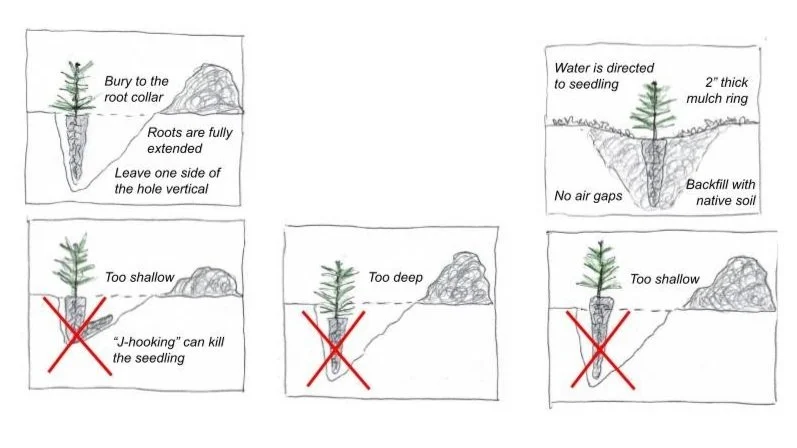 Bury to the root collar

Roots are fully extended

Leave one side of the hole vertical

Water is directed to seedling

2" thick mulch ring

No air gaps

Backfill with native soil

Too shallow

"J-hooking" can kill the seedling

Too deep

Too shallow