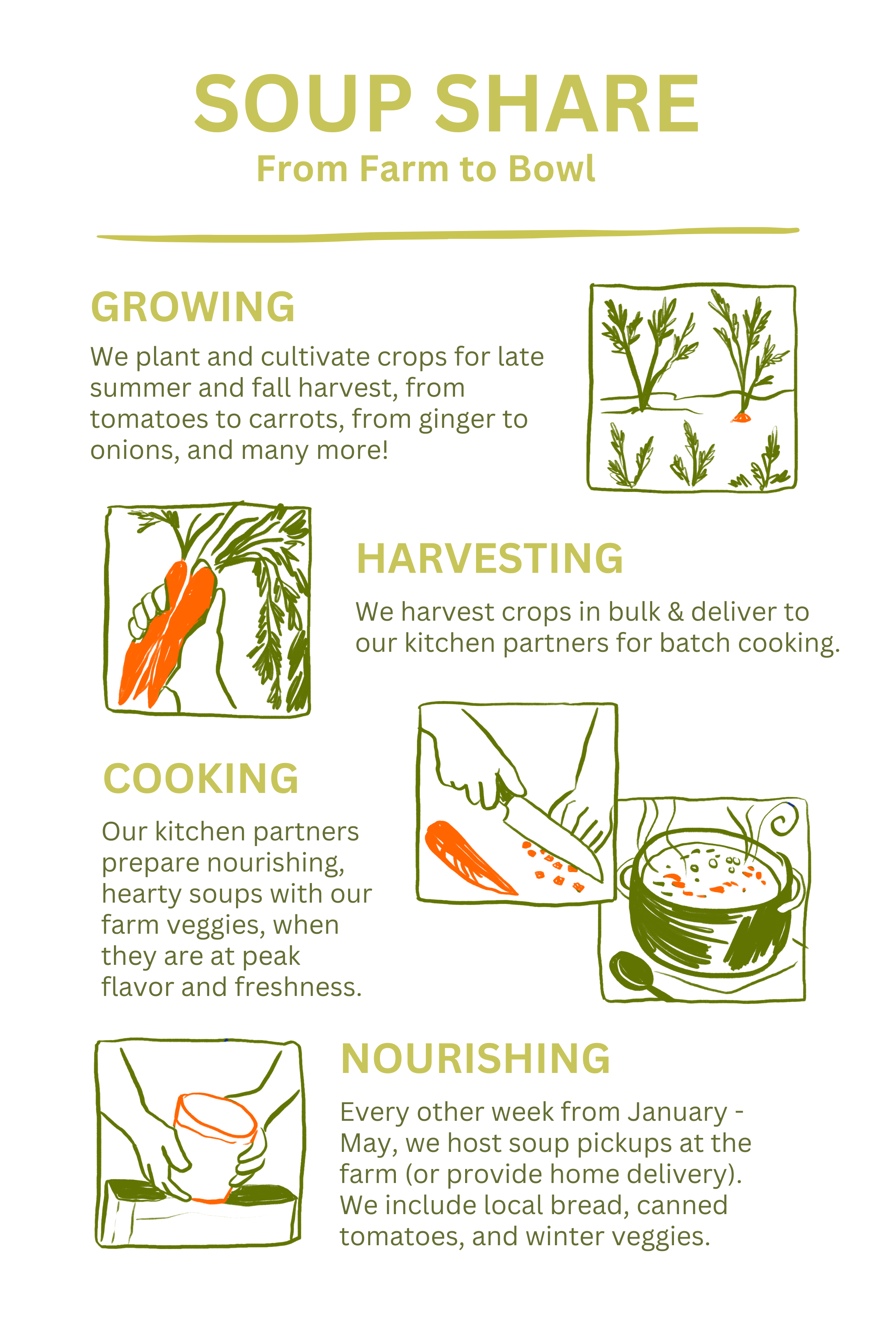 SOUP SHARE
From Farm to Bowl

GROWING
We plant and cultivate crops for late summer and fall harvest, from tomatoes to carrots, from ginger to onions, and many more!

HARVESTING
We harvest crops in bulk & deliver to our kitchen partners for batch cooking.

COOKING
Our kitchen partners prepare nourishing, hearty soups with our farm veggies, when they are at peak flavor and freshness.

NOURISHING
Every other week from January - May, we host soup pickups at the farm (or provide home delivery). We include local bread, canned tomatoes, and winter veggies.