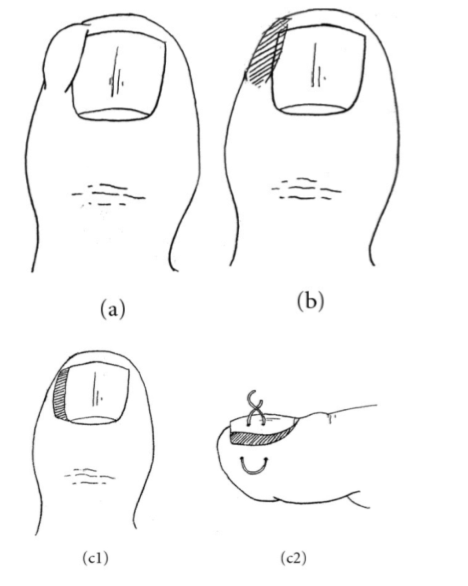 (a)
(b)
(c1)
(c2)