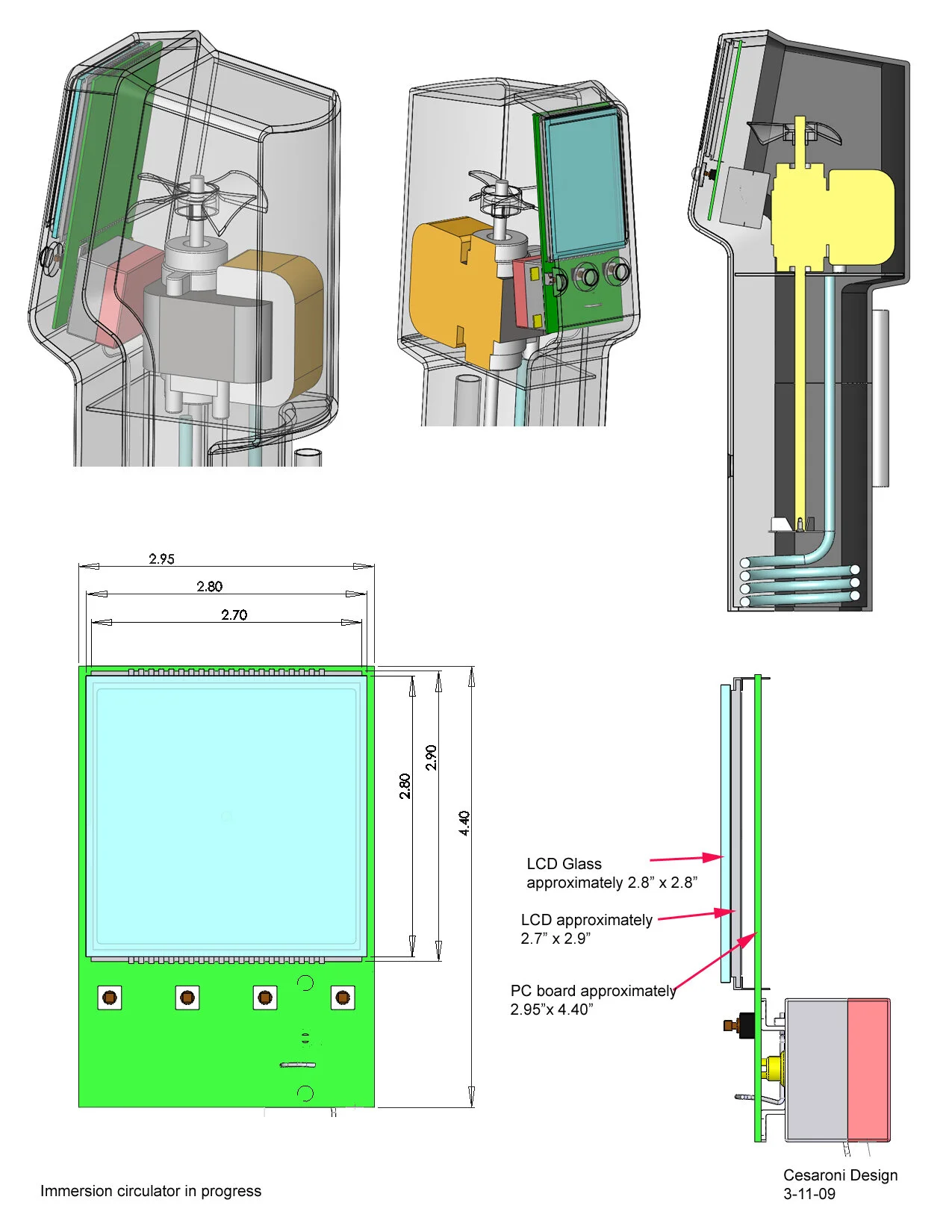 2.95

2.80

2.70

2.80

2.90

4.40

LCD Glass approximately 2.8” x 2.8”

LCD approximately 2.7” x 2.9”

PC board approximately 2.95”x 4.40”

Immersion circulator in progress

Cesaroni Design
3-11-09