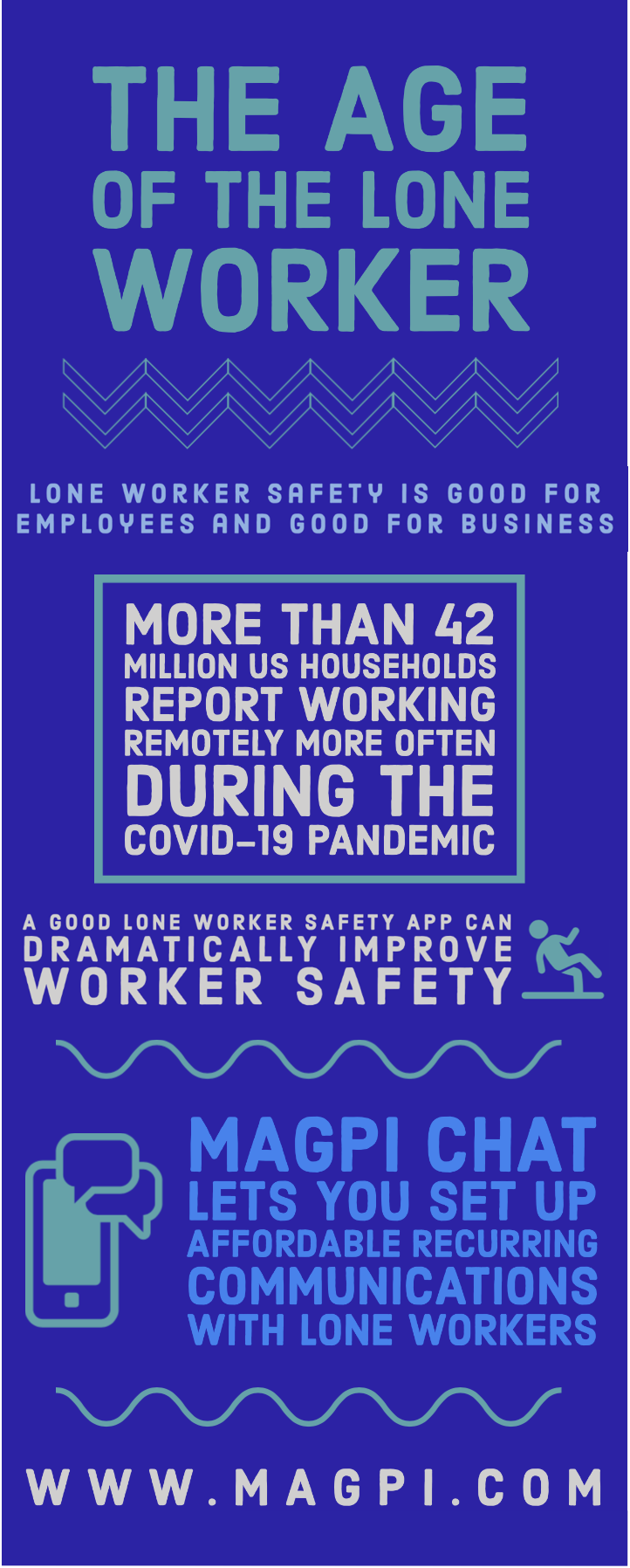 THE AGE OF THE LONE WORKER

LONE WORKER SAFETY IS GOOD FOR EMPLOYEES AND GOOD FOR BUSINESS

MORE THAN 42 MILLION US HOUSEHOLDS REPORT WORKING REMOTELY MORE OFTEN DURING THE COVID-19 PANDEMIC

A GOOD LONE WORKER SAFETY APP CAN DRAMATICALLY IMPROVE WORKER SAFETY

MAGPI CHAT LETS YOU SET UP AFFORDABLE RECURRING COMMUNICATIONS WITH LONE WORKERS

WWW.MAGPI.COM