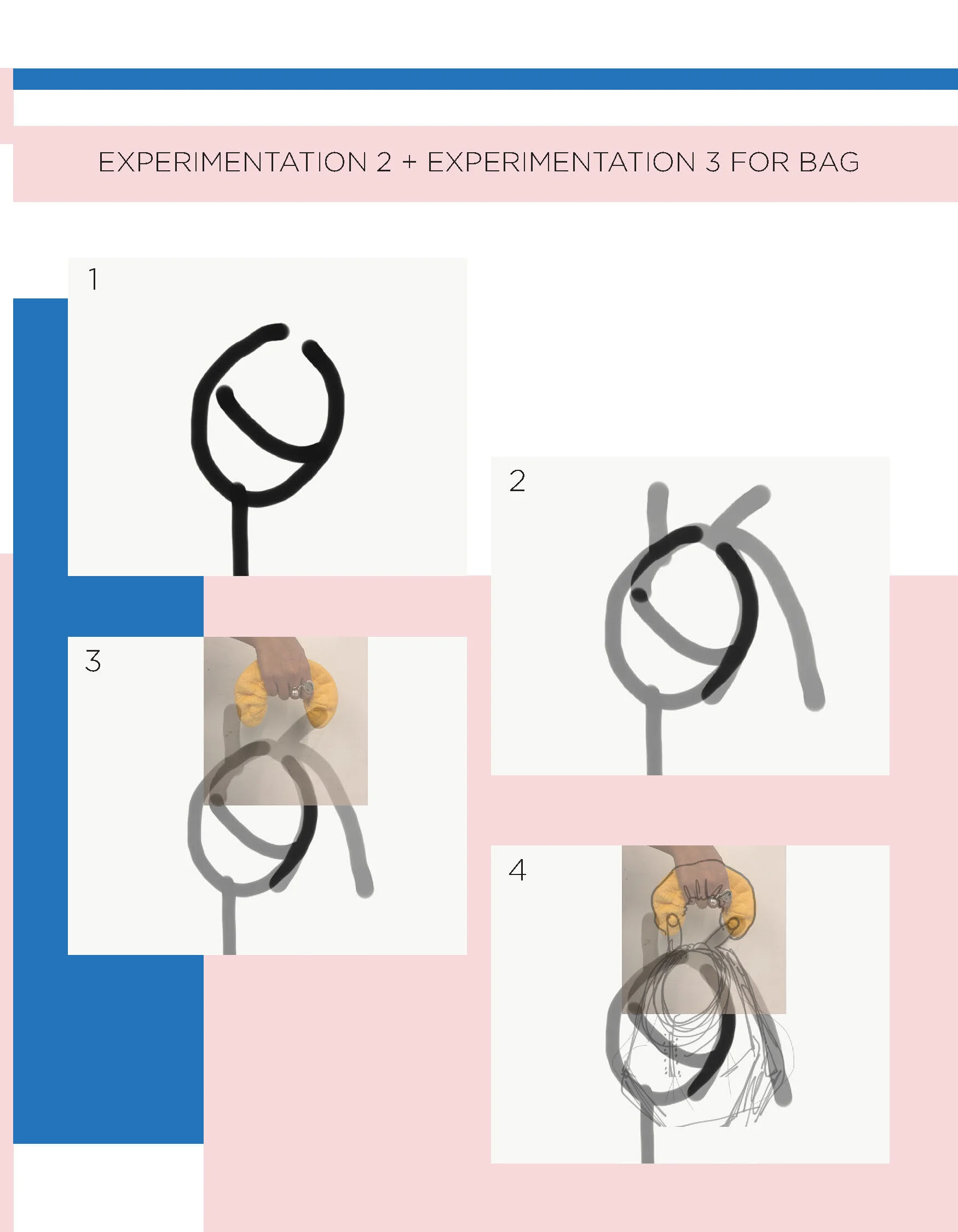 EXPERIMENTATION 2 + EXPERIMENTATION 3 FOR BAG

1

2

3

4