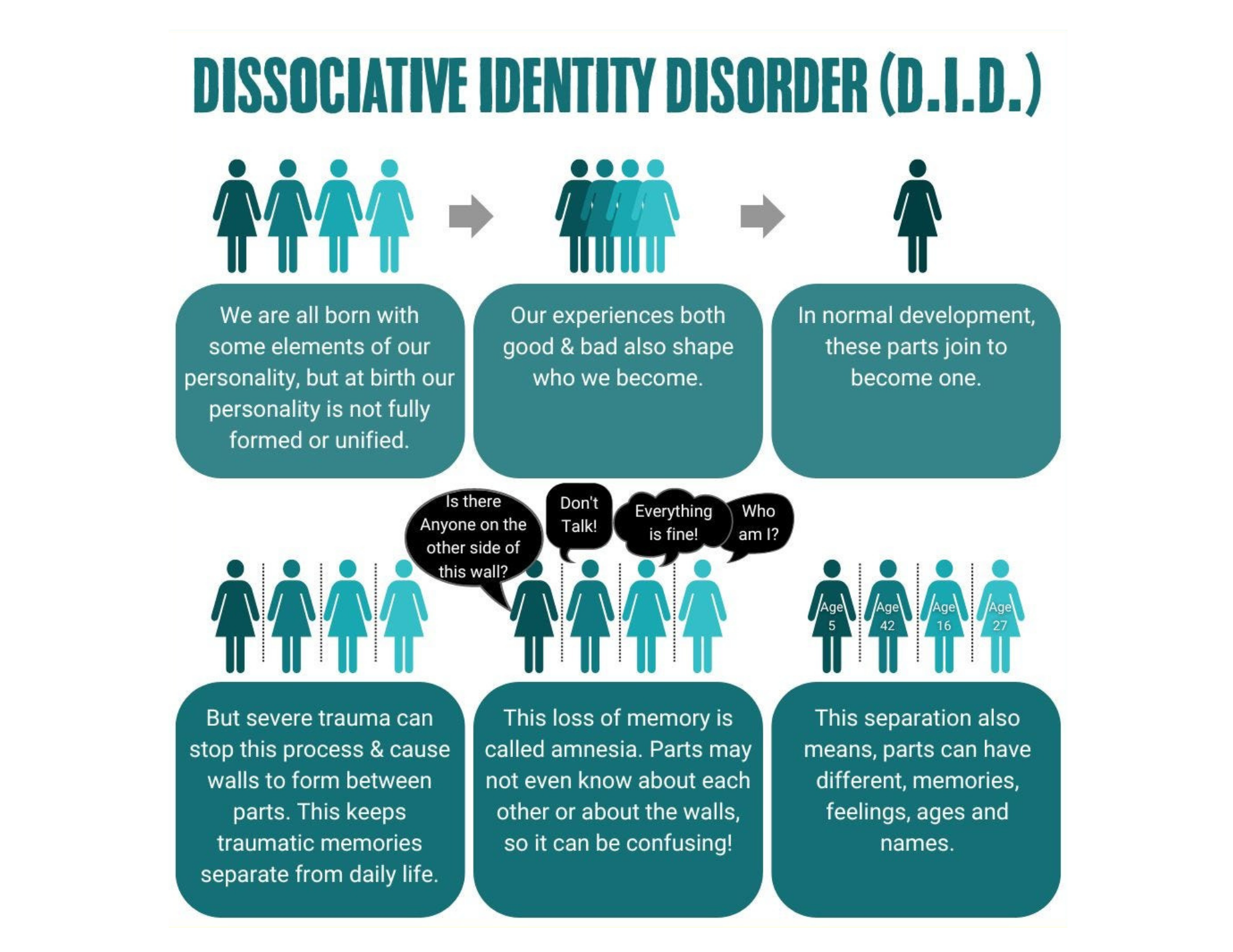 DISSOCIATIVE IDENTITY DISORDER (D.I.D.)

We are all born with some elements of our personality, but at birth our personality is not fully formed or unified.

Our experiences both good & bad also shape who we become.

In normal development, these parts join to become one.

Is there Anyone on the other side of this wall?

Don't Talk!

Everything is fine!

Who am I?

Age 5

Age 42

Age 16

Age 27

But severe trauma can stop this process & cause walls to form between parts. This keeps traumatic memories separate from daily life.

This loss of memory is called amnesia. Parts may not even know about each other or about the walls, so it can be confusing!

This separation also means, parts can have different, memories, feelings, ages and names.