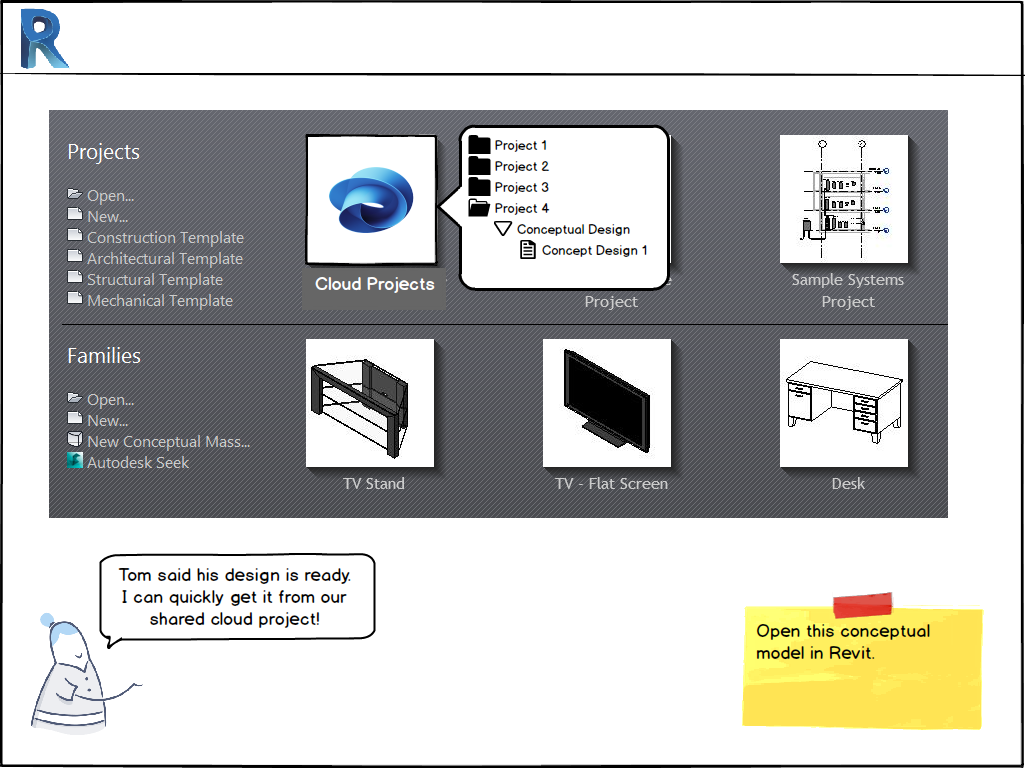 R

Projects

Open...
New...
Construction Template
Architectural Template
Structural Template
Mechanical Template

Cloud Projects

Project 1
Project 2
Project 3
Project 4
Conceptual Design
Concept Design 1

Project

Sample Systems Project

Families

Open...
New...
New Conceptual Mass...
Autodesk Seek

TV Stand

TV - Flat Screen

Desk

Tom said his design is ready. I can quickly get it from our shared cloud project!

Open this conceptual model in Revit.