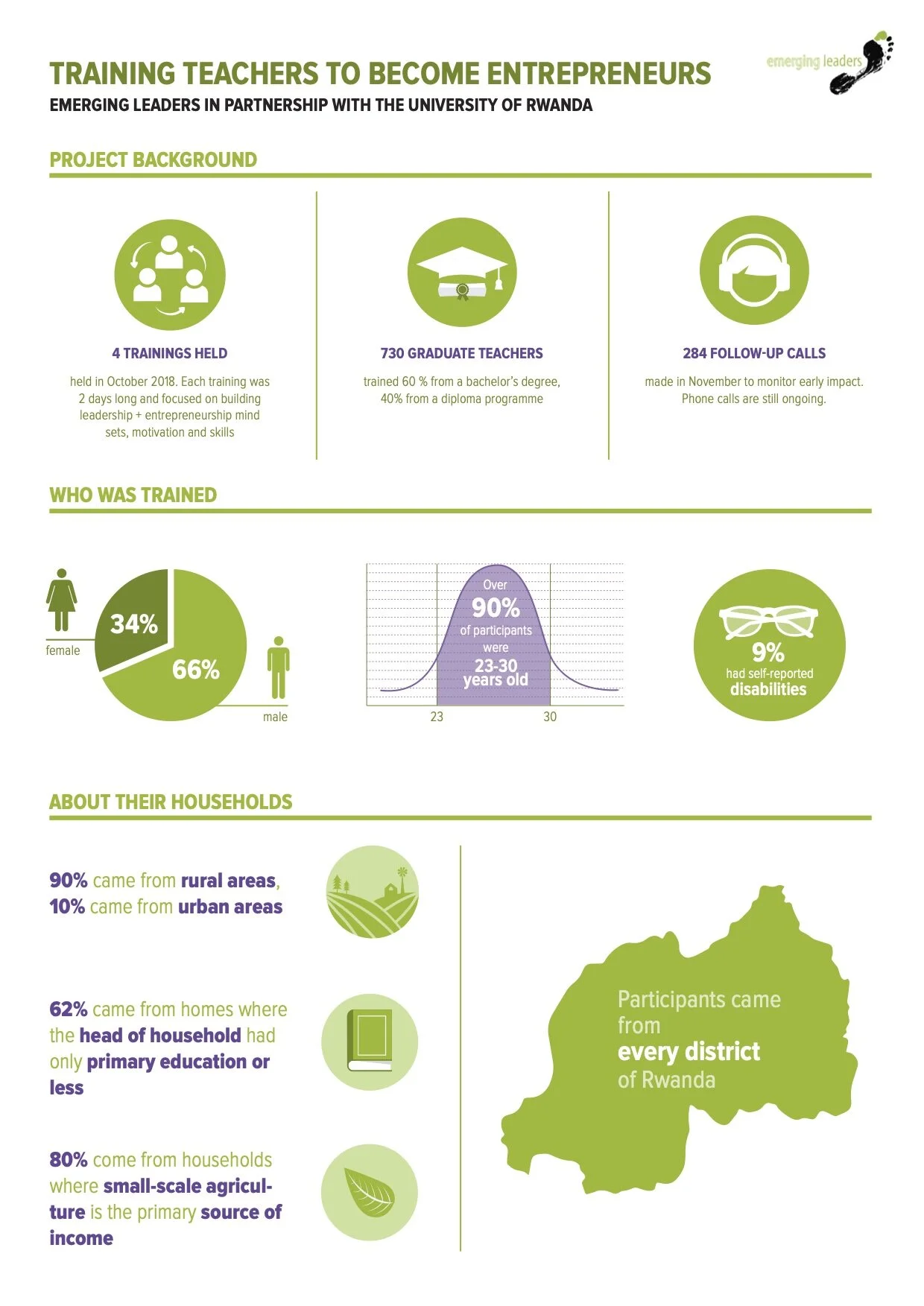 TRAINING TEACHERS TO BECOME ENTREPRENEURS
EMERGING LEADERS IN PARTNERSHIP WITH THE UNIVERSITY OF RWANDA

emerging leaders

PROJECT BACKGROUND

4 TRAININGS HELD
held in October 2018. Each training was 2 days long and focused on building leadership + entrepreneurship mind sets, motivation and skills

730 GRADUATE TEACHERS
trained 60 % from a bachelor's degree, 40% from a diploma programme

284 FOLLOW-UP CALLS
made in November to monitor early impact. Phone calls are still ongoing.

WHO WAS TRAINED

female
34%
66%
male

Over 90% of participants were 23-30 years old
23
30

9% had self-reported disabilities

ABOUT THEIR HOUSEHOLDS

90% came from rural areas, 10% came from urban areas

62% came from homes where the head of household had only primary education or less

80% come from households where small-scale agriculture is the primary source of income

Participants came from every district of Rwanda