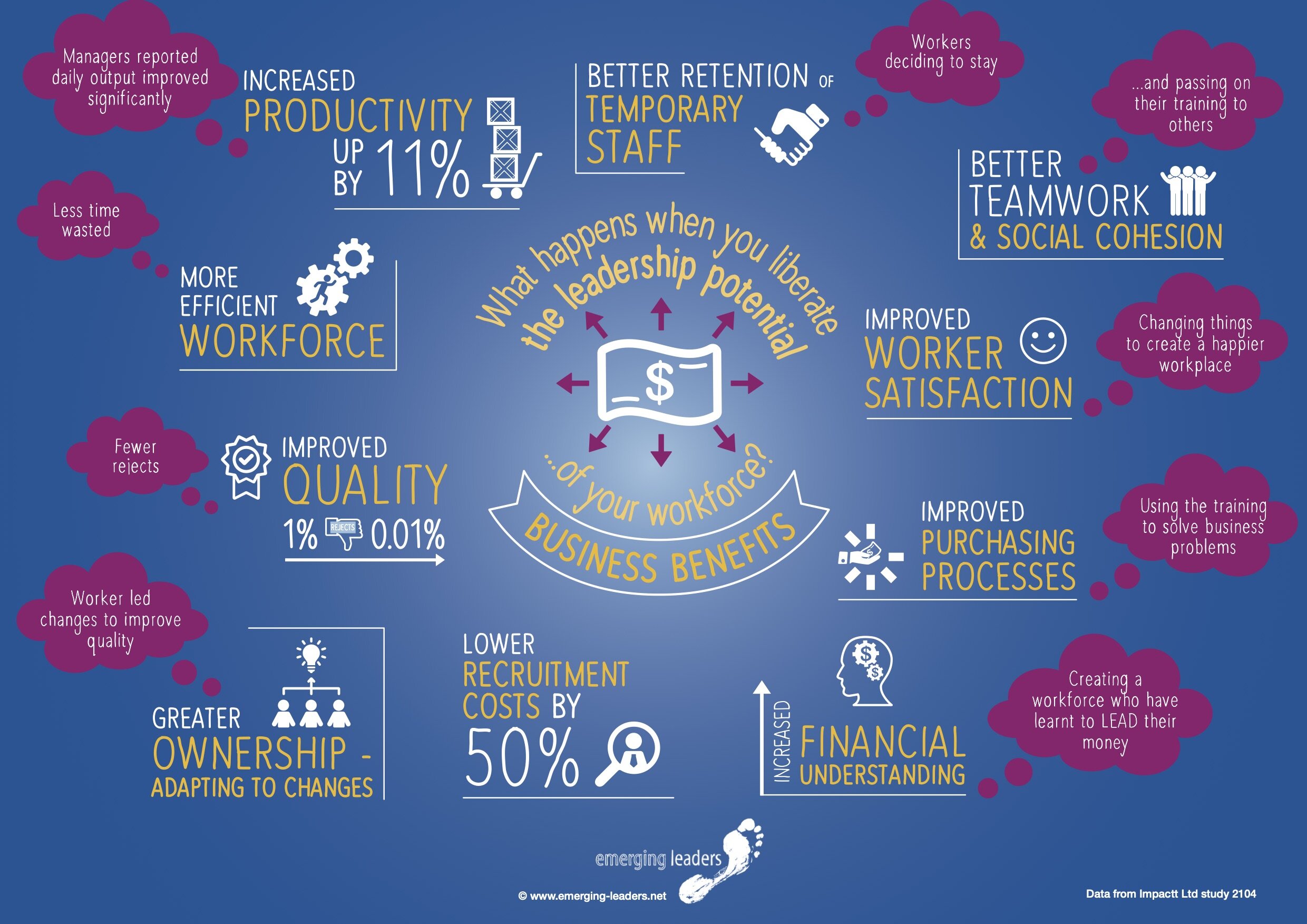 Managers reported daily output improved significantly

INCREASED PRODUCTIVITY UP BY 11%

BETTER RETENTION OF TEMPORARY STAFF

Workers deciding to stay

...and passing on their training to others

BETTER TEAMWORK & SOCIAL COHESION

Less time wasted

MORE EFFICIENT WORKFORCE

What happens when you liberate the leadership potential

$

...of your workforce?

BUSINESS BENEFITS

IMPROVED WORKER SATISFACTION

Changing things to create a happier workplace

Fewer rejects

IMPROVED QUALITY

1% REJECTS 0.01%

IMPROVED PURCHASING PROCESSES

Using the training to solve business problems

Worker led changes to improve quality

GREATER OWNERSHIP - ADAPTING TO CHANGES

LOWER RECRUITMENT COSTS BY 50%

INCREASED FINANCIAL UNDERSTANDING

Creating a workforce who have learnt to LEAD their money

emerging leaders

© www.emerging-leaders.net

Data from Impactt Ltd study 2104