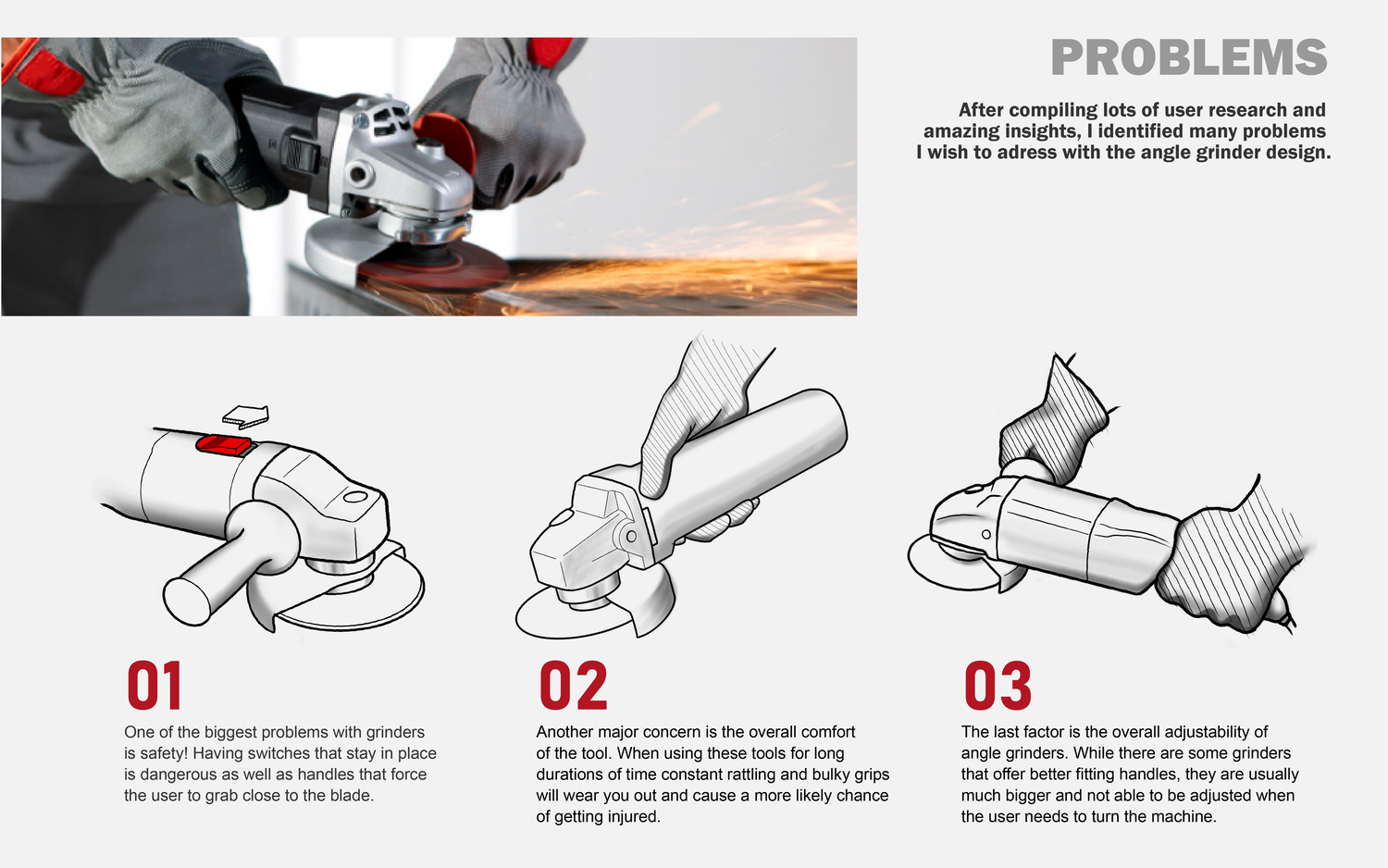 PROBLEMS

After compiling lots of user research and amazing insights, I identified many problems I wish to adress with the angle grinder design.

01

One of the biggest problems with grinders is safety! Having switches that stay in place is dangerous as well as handles that force the user to grab close to the blade.

02

Another major concern is the overall comfort of the tool. When using these tools for long durations of time constant rattling and bulky grips will wear you out and cause a more likely chance of getting injured.

03

The last factor is the overall adjustability of angle grinders. While there are some grinders that offer better fitting handles, they are usually much bigger and not able to be adjusted when the user needs to turn the machine.