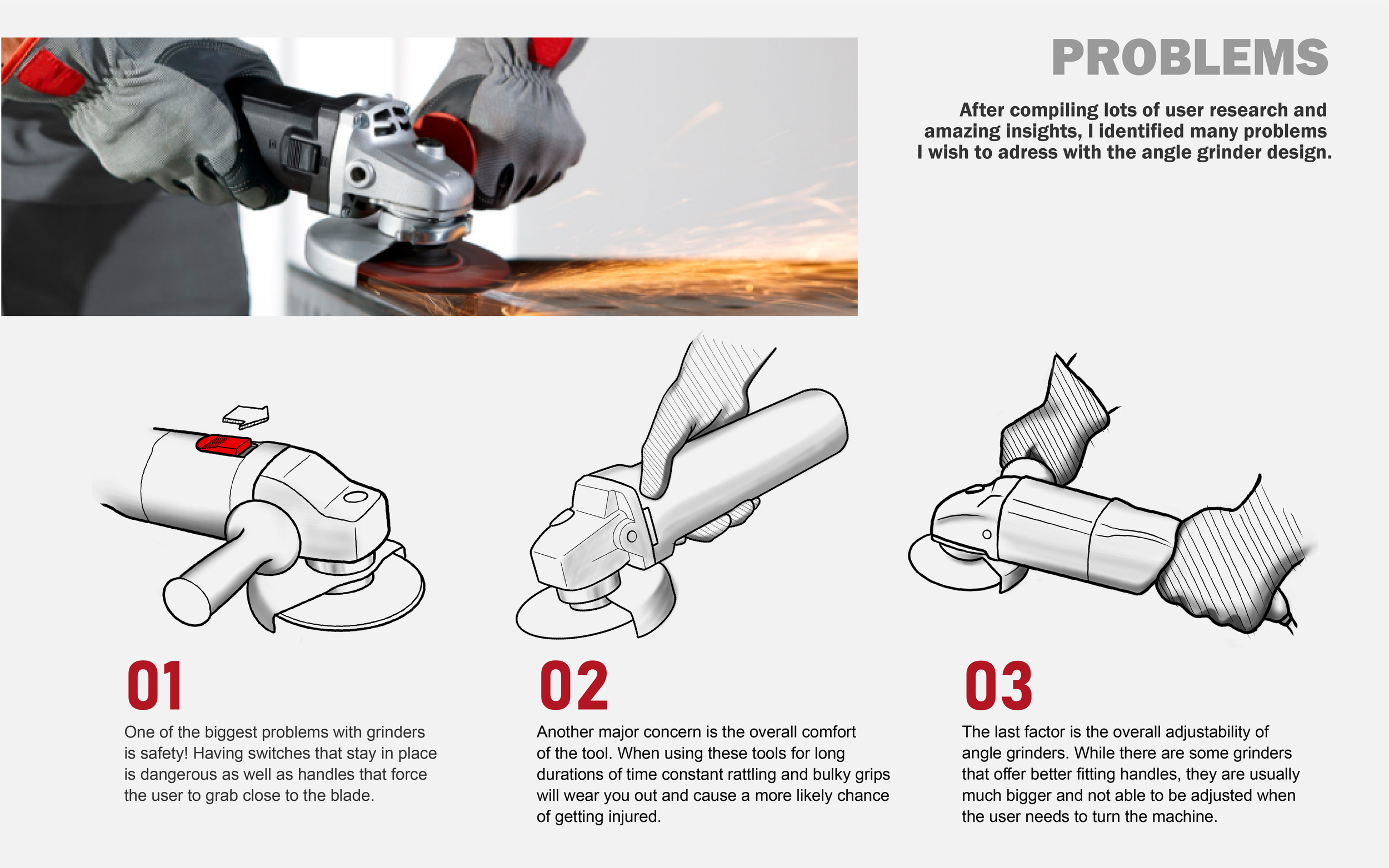 PROBLEMS

After compiling lots of user research and amazing insights, I identified many problems I wish to adress with the angle grinder design.

01

One of the biggest problems with grinders is safety! Having switches that stay in place is dangerous as well as handles that force the user to grab close to the blade.

02

Another major concern is the overall comfort of the tool. When using these tools for long durations of time constant rattling and bulky grips will wear you out and cause a more likely chance of getting injured.

03

The last factor is the overall adjustability of angle grinders. While there are some grinders that offer better fitting handles, they are usually much bigger and not able to be adjusted when the user needs to turn the machine.