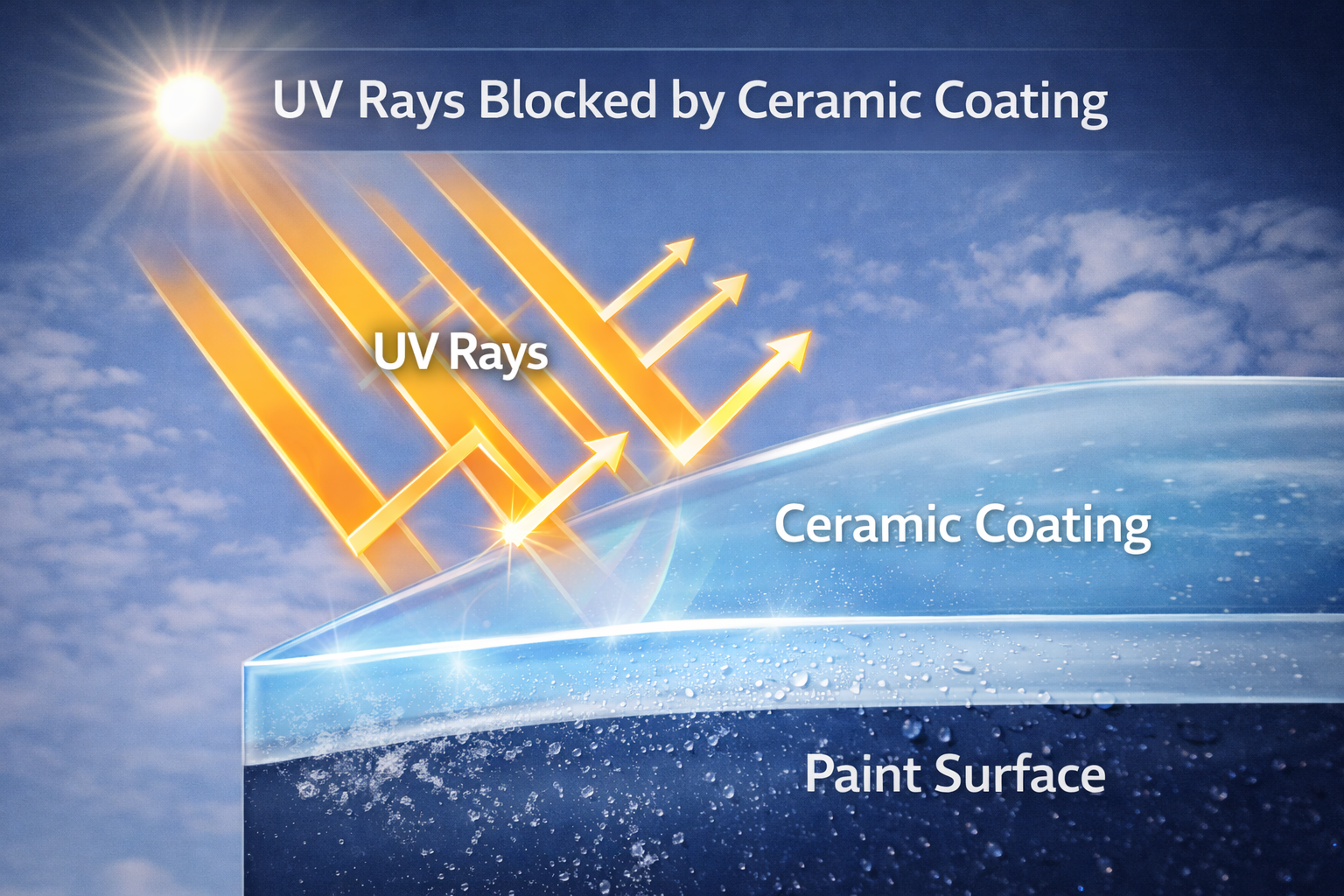 UV Rays Blocked by Ceramic Coating

UV Rays

Ceramic Coating

Paint Surface