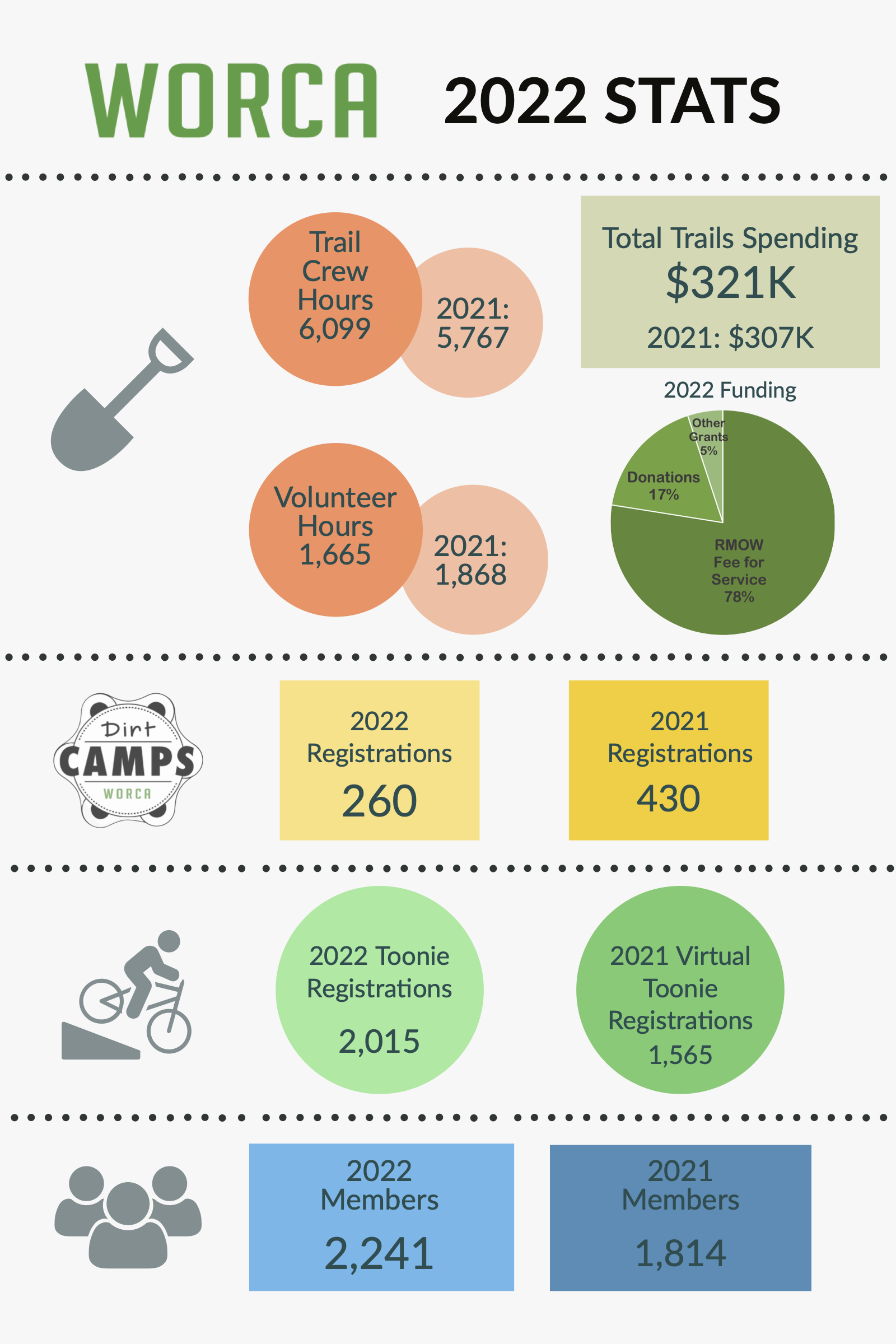 WORCA 2022 STATS

Trail Crew Hours 6,099

2021: 5,767

Total Trails Spending
$321K
2021: $307K

2022 Funding

Other Grants 5%

Donations 17%

RMOW Fee for Service 78%

Volunteer Hours 1,665

2021: 1,868

Dirt CAMPS WORCA

2022 Registrations
260

2021 Registrations
430

2022 Toonie Registrations
2,015

2021 Virtual Toonie Registrations
1,565

2022 Members
2,241

2021 Members
1,814