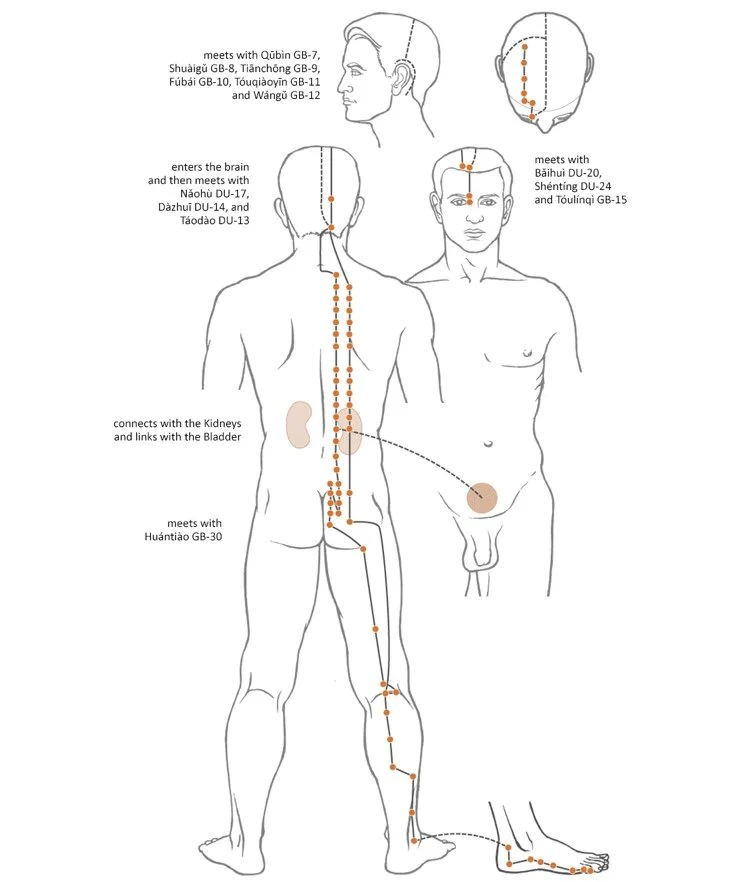 meets with Qūbìn GB-7, Shuàigǔ GB-8, Tiānchōng GB-9, Fúbái GB-10, Tóuqiàoyīn GB-11 and Wángǔ GB-12

enters the brain and then meets with Nǎohù DU-17, Dàzhuī DU-14, and Táodào DU-13

meets with Bǎihuì DU-20, Shéntíng DU-24 and Tóulínqì GB-15

connects with the Kidneys and links with the Bladder

meets with Huántiào GB-30