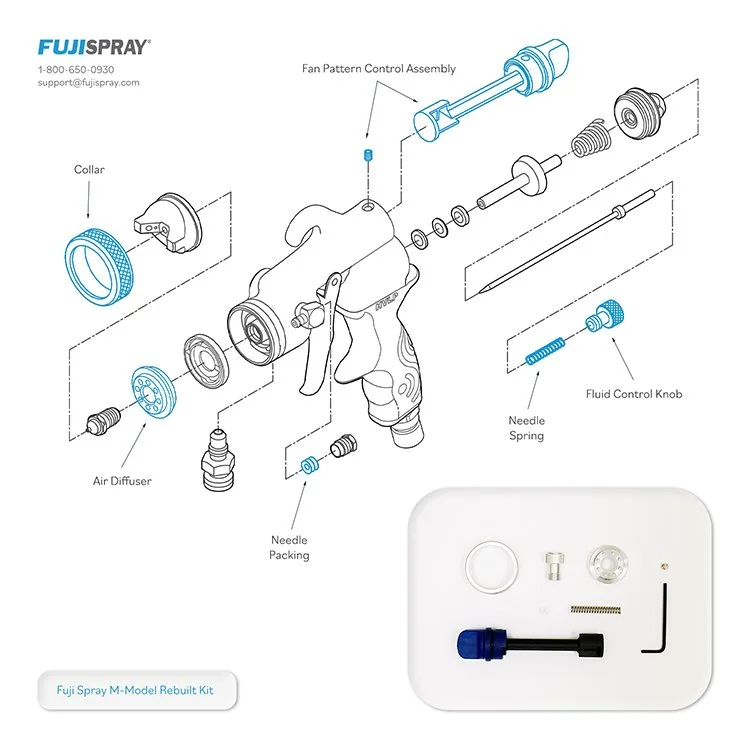 FUJISPRAY®
1-800-650-0930
support@fujispray.com

Fan Pattern Control Assembly

Collar

HVLP

Fluid Control Knob

Needle Spring

Air Diffuser

Needle Packing

Fuji Spray M-Model Rebuilt Kit