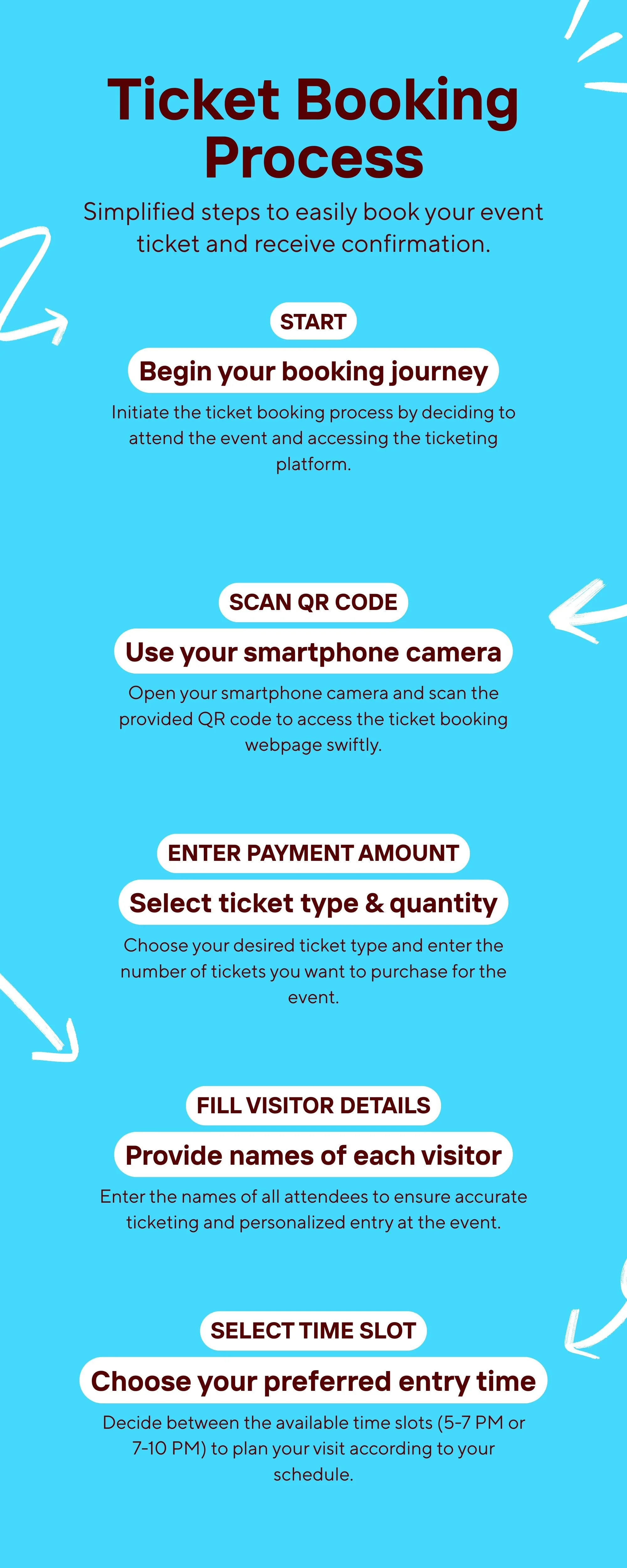 Ticket Booking Process

Simplified steps to easily book your event ticket and receive confirmation.

START

Begin your booking journey

Initiate the ticket booking process by deciding to attend the event and accessing the ticketing platform.

SCAN QR CODE

Use your smartphone camera

Open your smartphone camera and scan the provided QR code to access the ticket booking webpage swiftly.

ENTER PAYMENT AMOUNT

Select ticket type & quantity

Choose your desired ticket type and enter the number of tickets you want to purchase for the event.

FILL VISITOR DETAILS

Provide names of each visitor

Enter the names of all attendees to ensure accurate ticketing and personalized entry at the event.

SELECT TIME SLOT

Choose your preferred entry time

Decide between the available time slots (5-7 PM or 7-10 PM) to plan your visit according to your schedule.