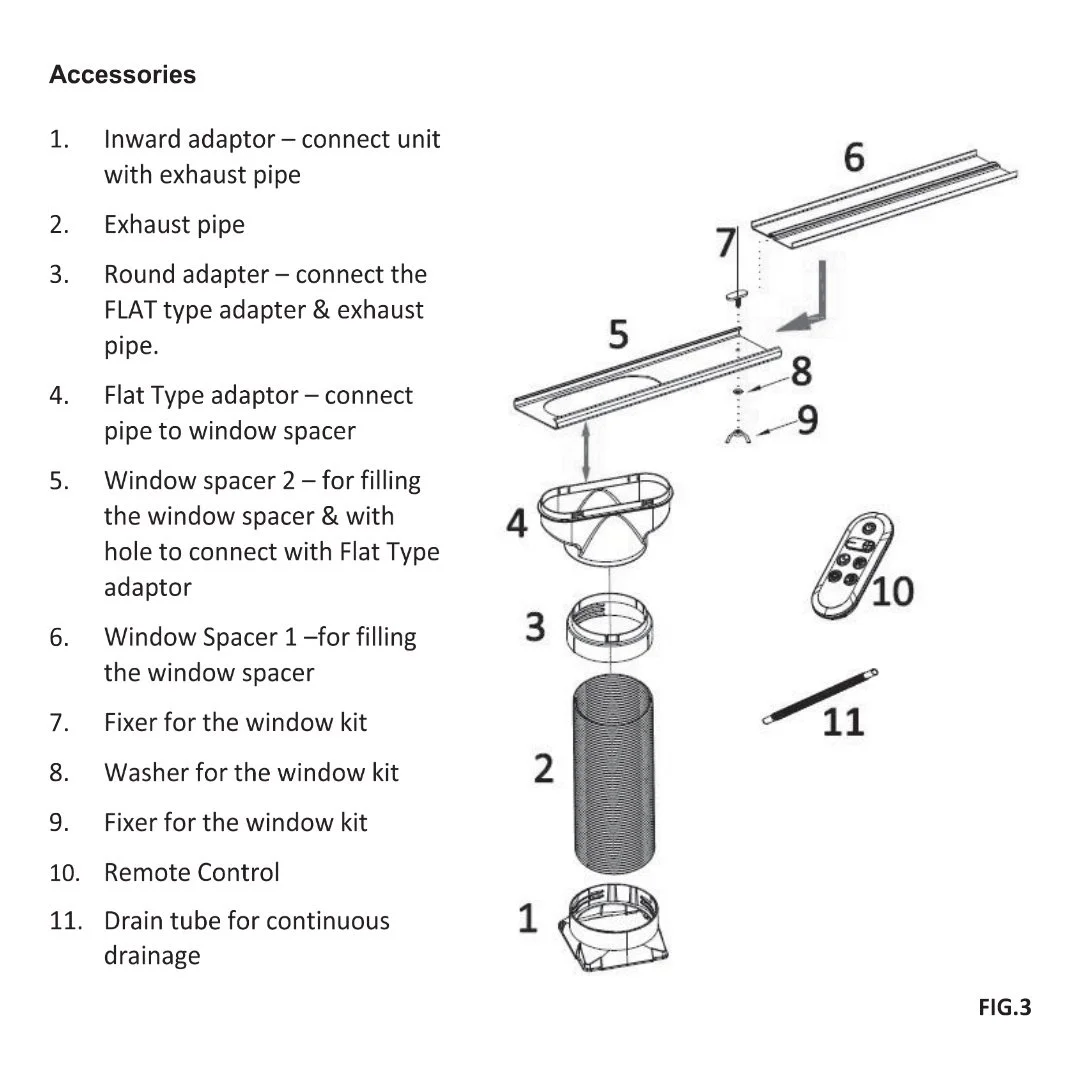 Accessories

1. Inward adaptor – connect unit with exhaust pipe
2. Exhaust pipe
3. Round adapter – connect the FLAT type adapter & exhaust pipe.
4. Flat Type adaptor – connect pipe to window spacer
5. Window spacer 2 – for filling the window spacer & with hole to connect with Flat Type adaptor
6. Window Spacer 1 –for filling the window spacer
7. Fixer for the window kit
8. Washer for the window kit
9. Fixer for the window kit
10. Remote Control
11. Drain tube for continuous drainage

6
7
5
8
9
4
10
3
11
2
1

FIG.3