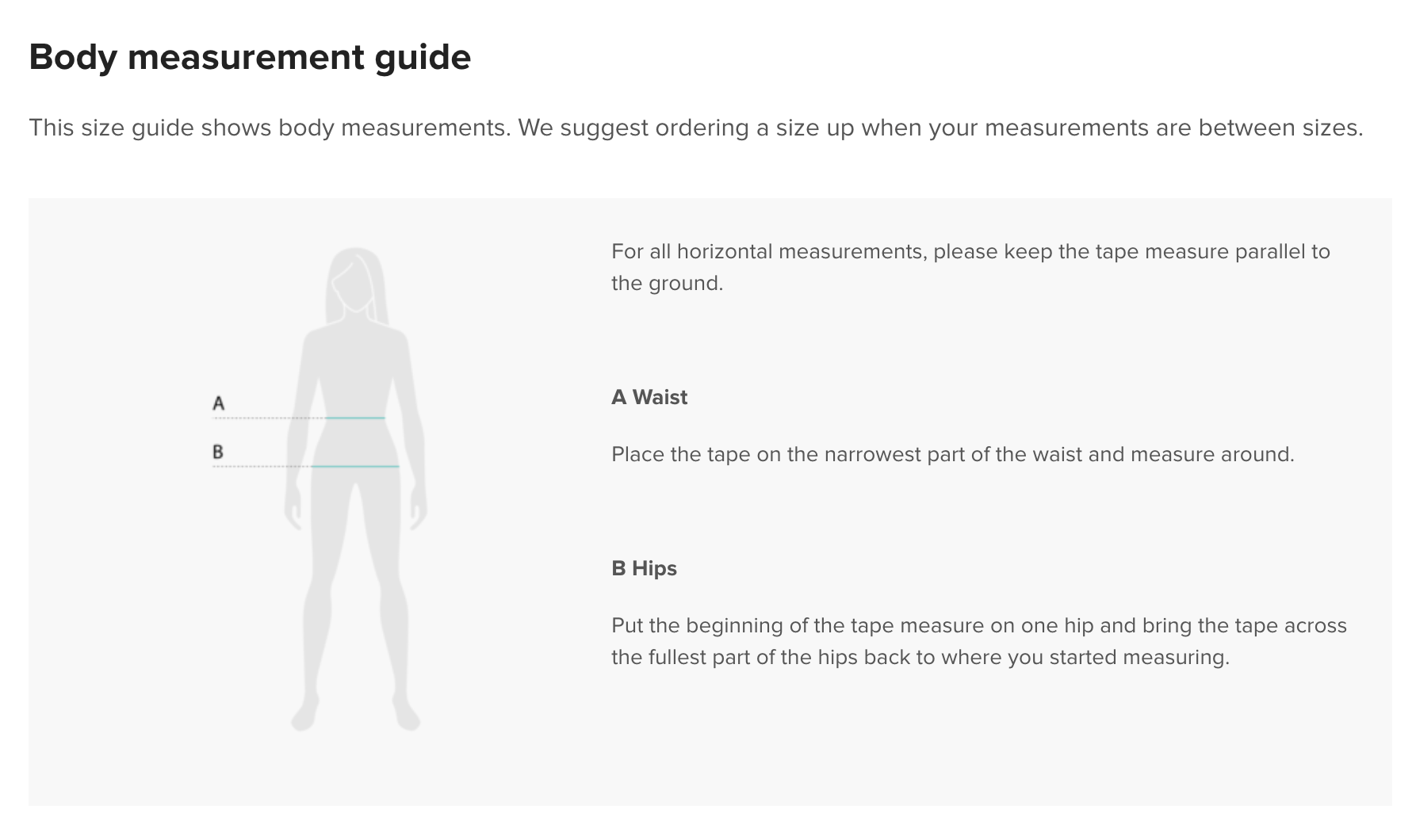 Body measurement guide

This size guide shows body measurements. We suggest ordering a size up when your measurements are between sizes.

A

B

For all horizontal measurements, please keep the tape measure parallel to the ground.

A Waist

Place the tape on the narrowest part of the waist and measure around.

B Hips

Put the beginning of the tape measure on one hip and bring the tape across the fullest part of the hips back to where you started measuring.