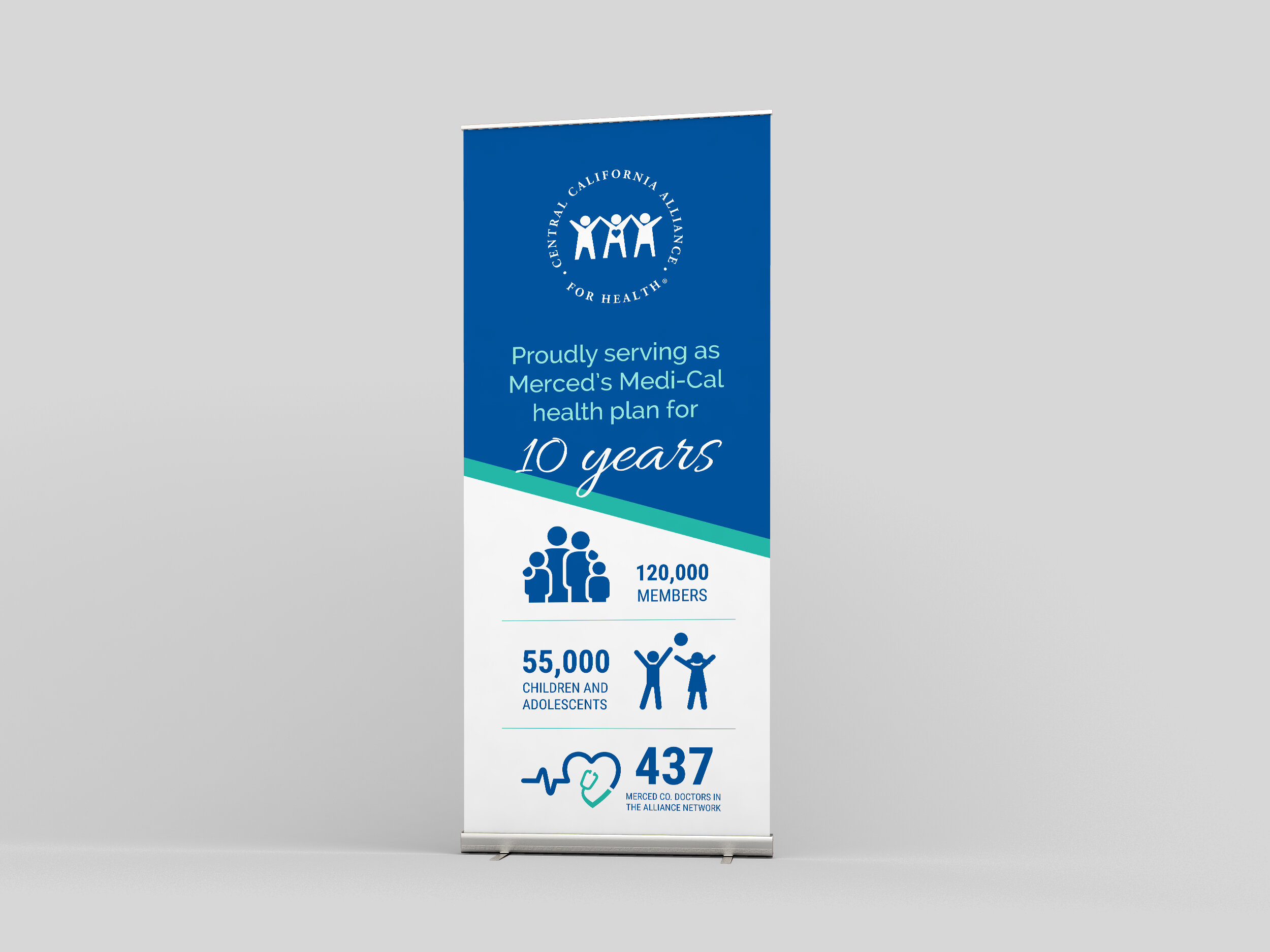 CENTRAL CALIFORNIA ALLIANCE FOR HEALTH®

Proudly serving as Merced's Medi-Cal health plan for

10 years

120,000
MEMBERS

55,000
CHILDREN AND ADOLESCENTS

437
MERCED CO. DOCTORS IN THE ALLIANCE NETWORK