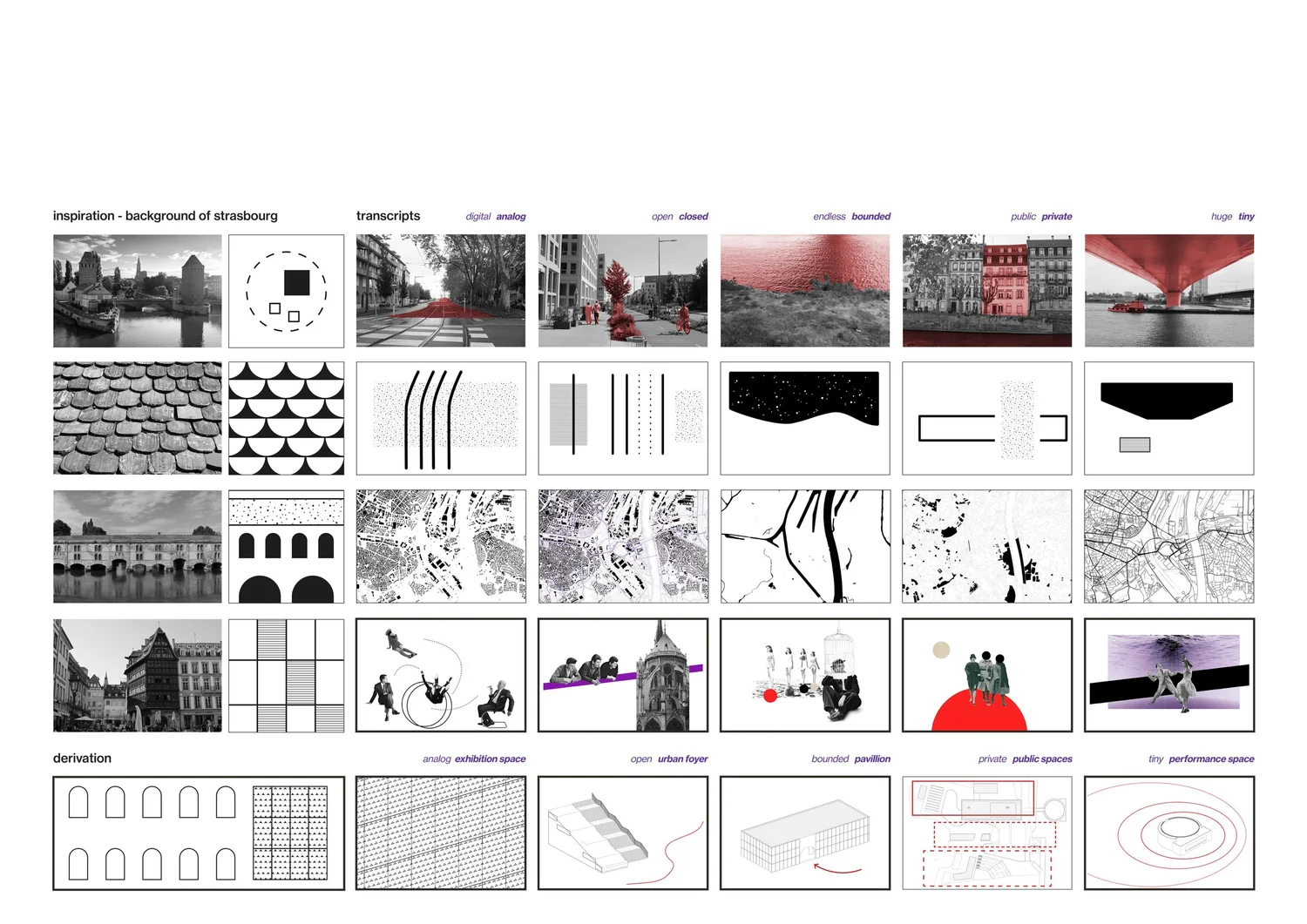 inspiration - background of strasbourg

transcripts

digital analog

open closed

endless bounded

public private

huge tiny

derivation

analog exhibition space

open urban foyer

bounded pavillion

private public spaces

tiny performance space