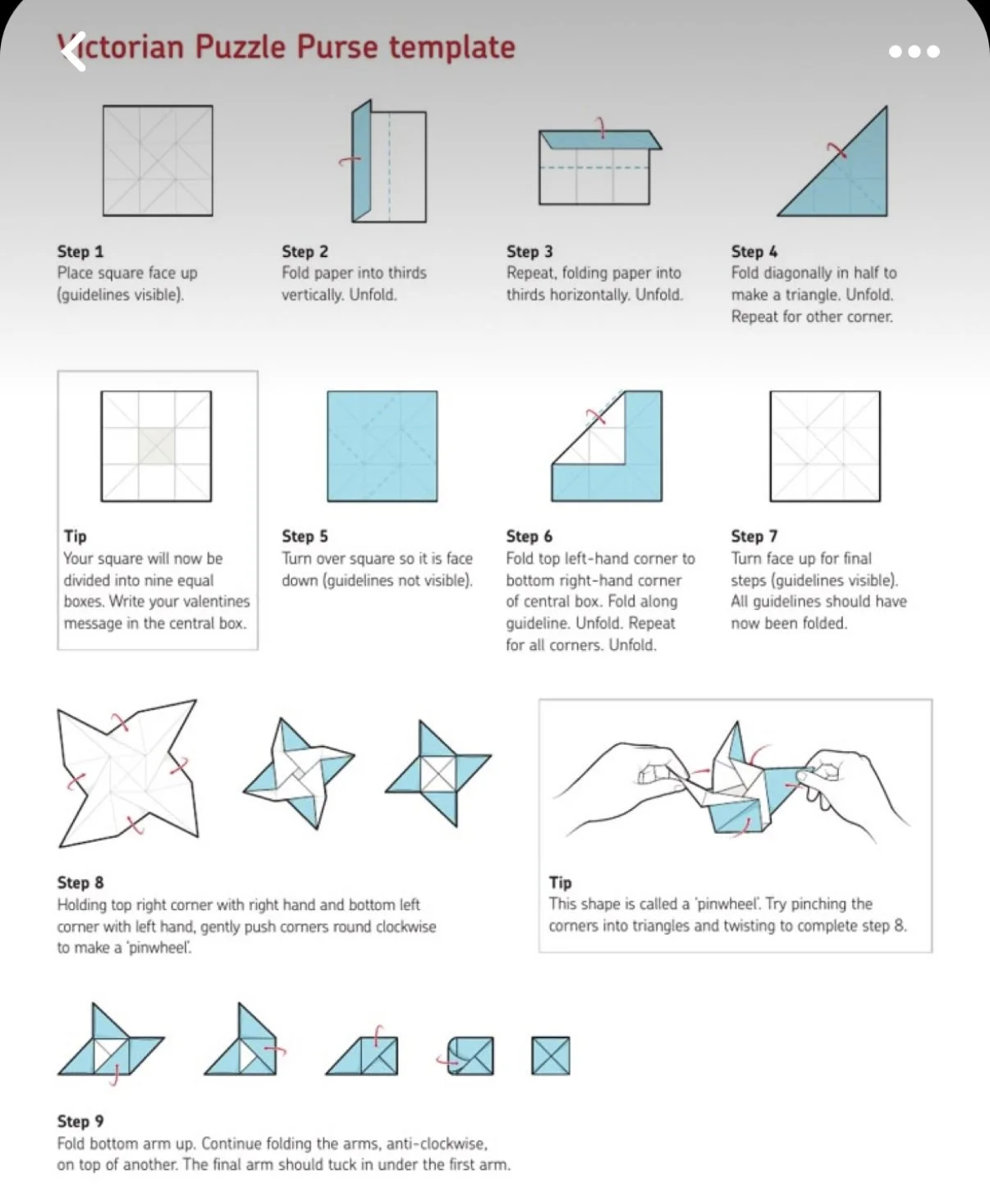 Victorian Puzzle Purse template

Step 1
Place square face up (guidelines visible).

Step 2
Fold paper into thirds vertically. Unfold.

Step 3
Repeat, folding paper into thirds horizontally. Unfold.

Step 4
Fold diagonally in half to make a triangle. Unfold. Repeat for other corner.

Tip
Your square will now be divided into nine equal boxes. Write your valentines message in the central box.

Step 5
Turn over square so it is face down (guidelines not visible).

Step 6
Fold top left-hand corner to bottom right-hand corner of central box. Fold along guideline. Unfold. Repeat for all corners. Unfold.

Step 7
Turn face up for final steps (guidelines visible). All guidelines should have now been folded.

Step 8
Holding top right corner with right hand and bottom left corner with left hand, gently push corners round clockwise to make a 'pinwheel'.

Tip
This shape is called a 'pinwheel'. Try pinching the corners into triangles and twisting to complete step 8.

Step 9
Fold bottom arm up. Continue folding the arms, anti-clockwise, on top of another. The final arm should tuck in under the first arm.