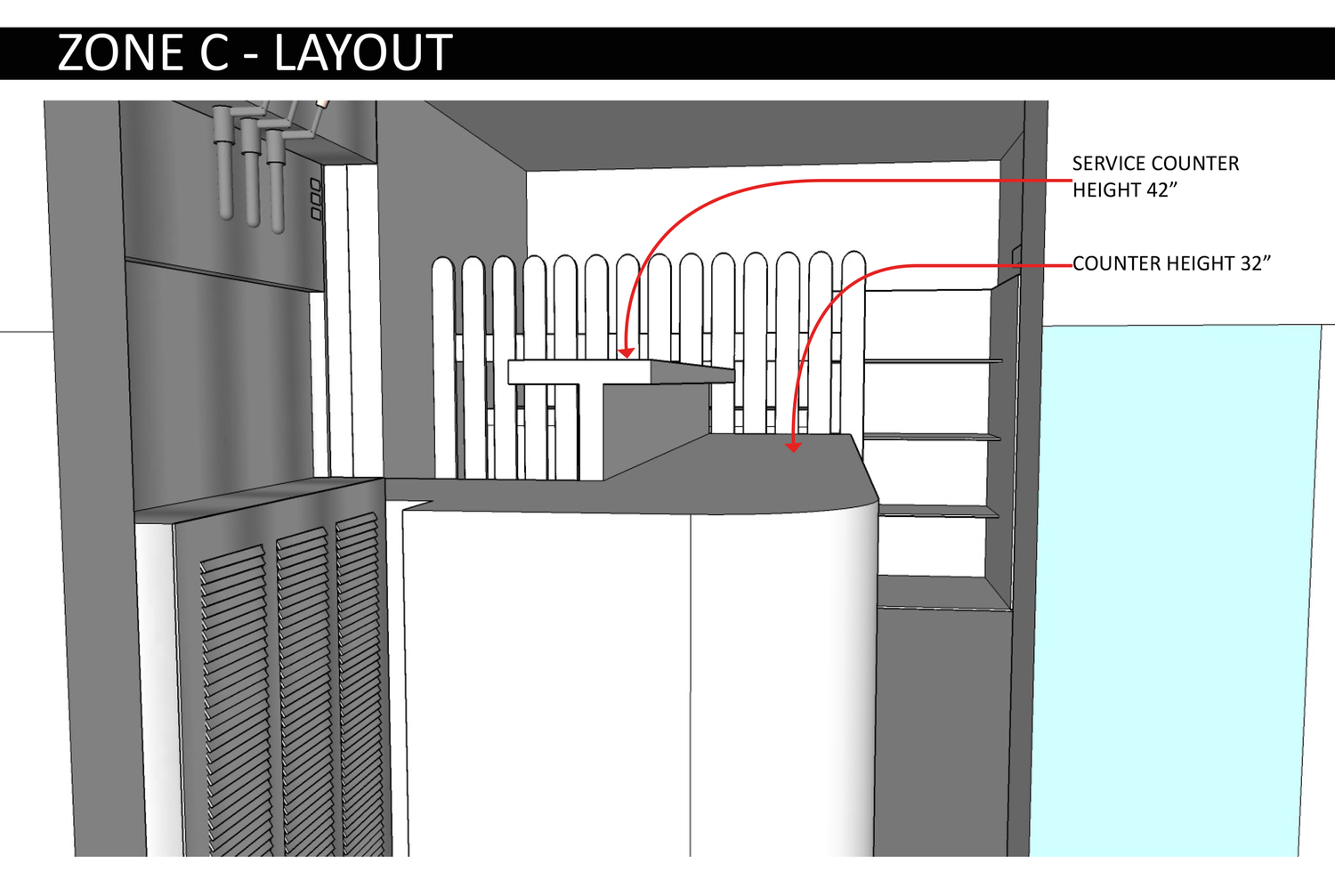 ZONE C - LAYOUT

SERVICE COUNTER HEIGHT 42”

COUNTER HEIGHT 32”