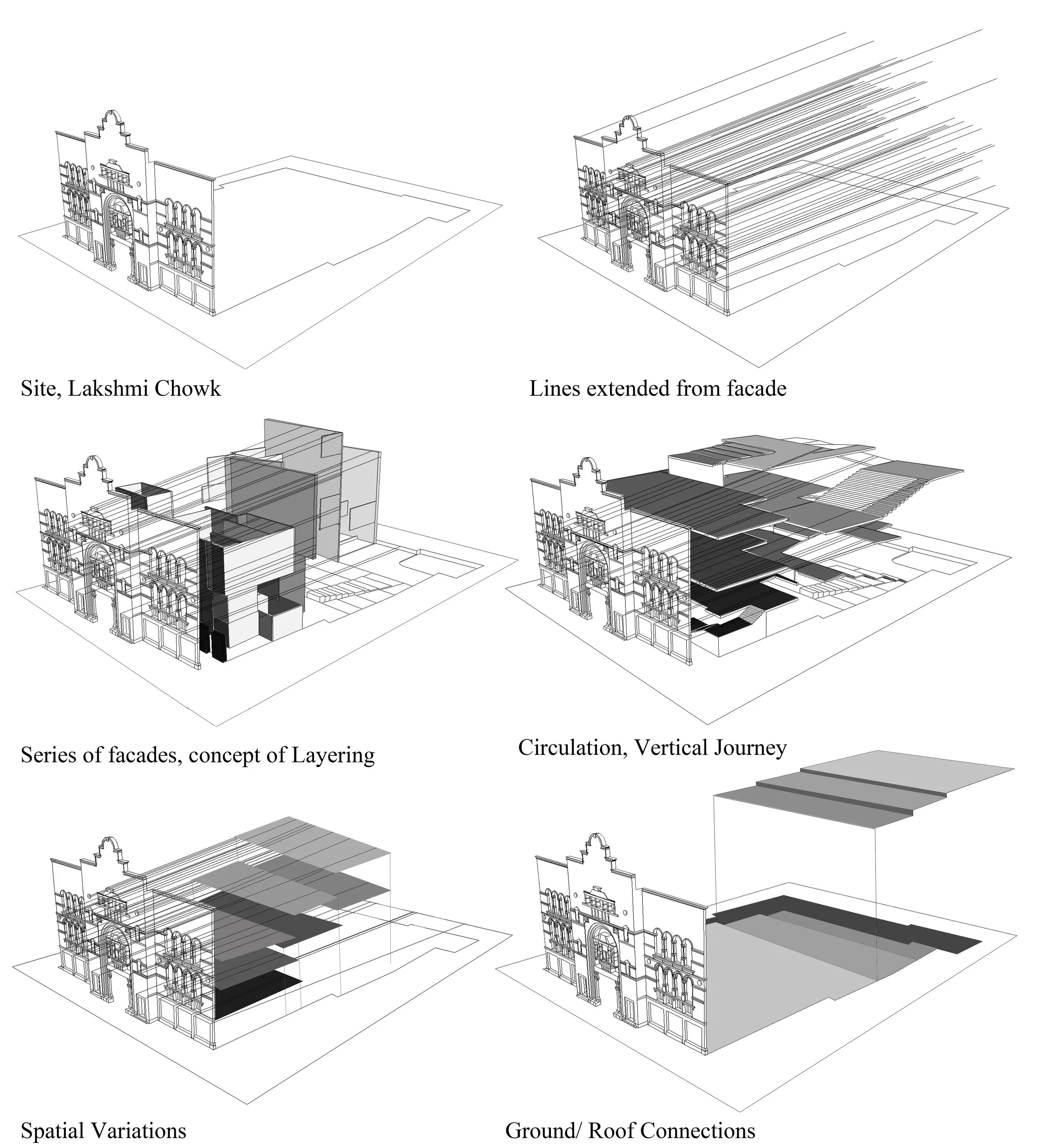 Site, Lakshmi Chowk

Lines extended from facade

Series of facades, concept of Layering

Circulation, Vertical Journey

Spatial Variations

Ground/ Roof Connections