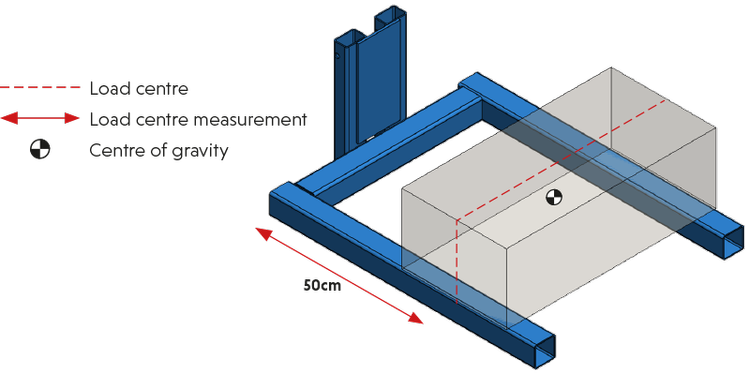 Load centre
Load centre measurement
Centre of gravity
50cm