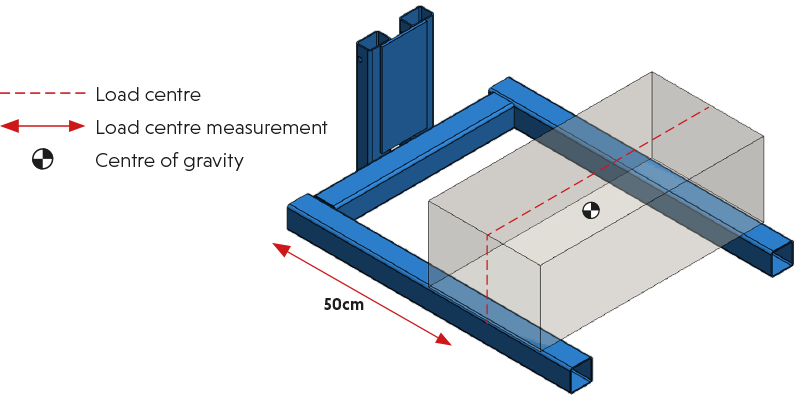 Load centre
Load centre measurement
Centre of gravity
50cm