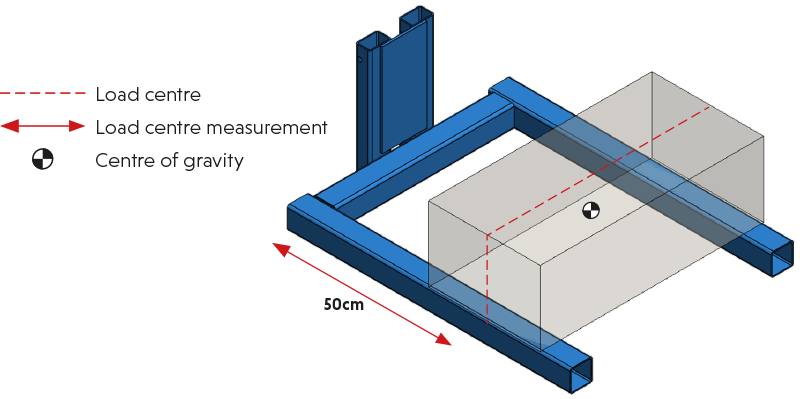 Load centre
Load centre measurement
Centre of gravity
50cm