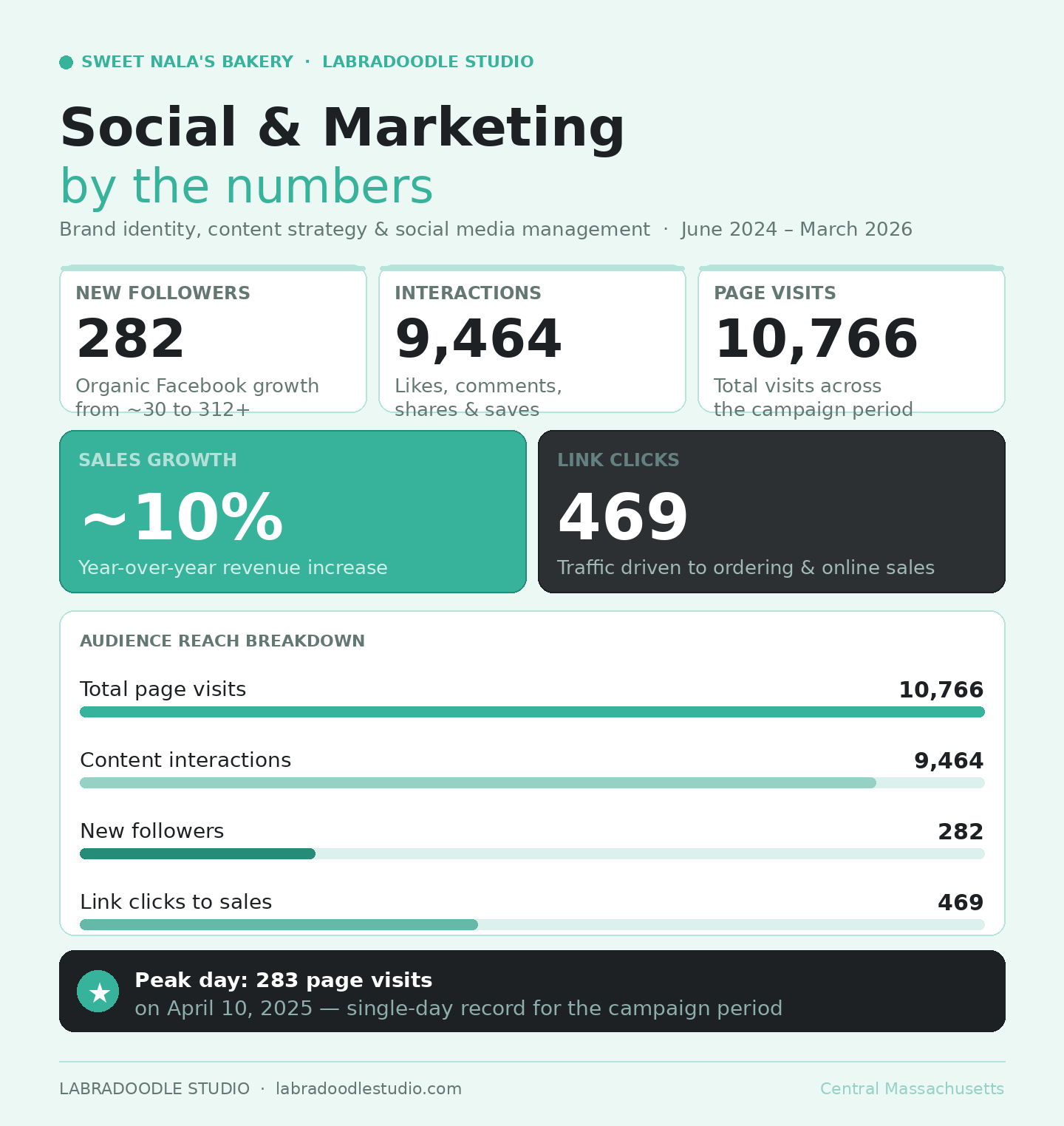 SWEET NALA'S BAKERY · LABRADOODLE STUDIO

Social & Marketing

by the numbers

Brand identity, content strategy & social media management · June 2024 – March 2026

NEW FOLLOWERS

282

Organic Facebook growth from ~30 to 312+

INTERACTIONS

9,464

Likes, comments, shares & saves

PAGE VISITS

10,766

Total visits across the campaign period

SALES GROWTH

~10%

Year-over-year revenue increase

LINK CLICKS

469

Traffic driven to ordering & online sales

AUDIENCE REACH BREAKDOWN

Total page visits 10,766

Content interactions 9,464

New followers 282

Link clicks to sales 469

Peak day: 283 page visits

on April 10, 2025 — single-day record for the campaign period

LABRADOODLE STUDIO · labradoodlestudio.com

Central Massachusetts